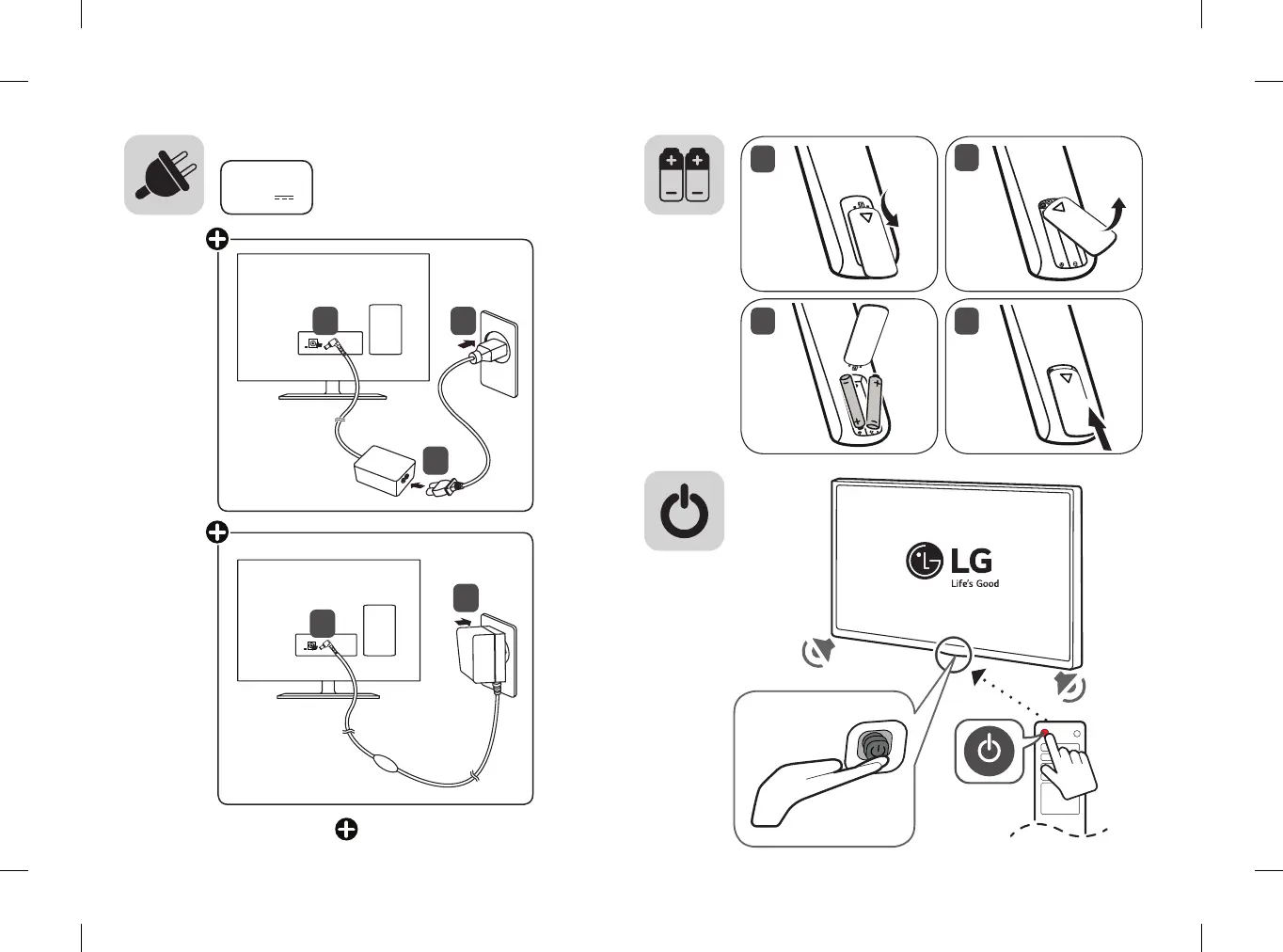 LG
Life's Good