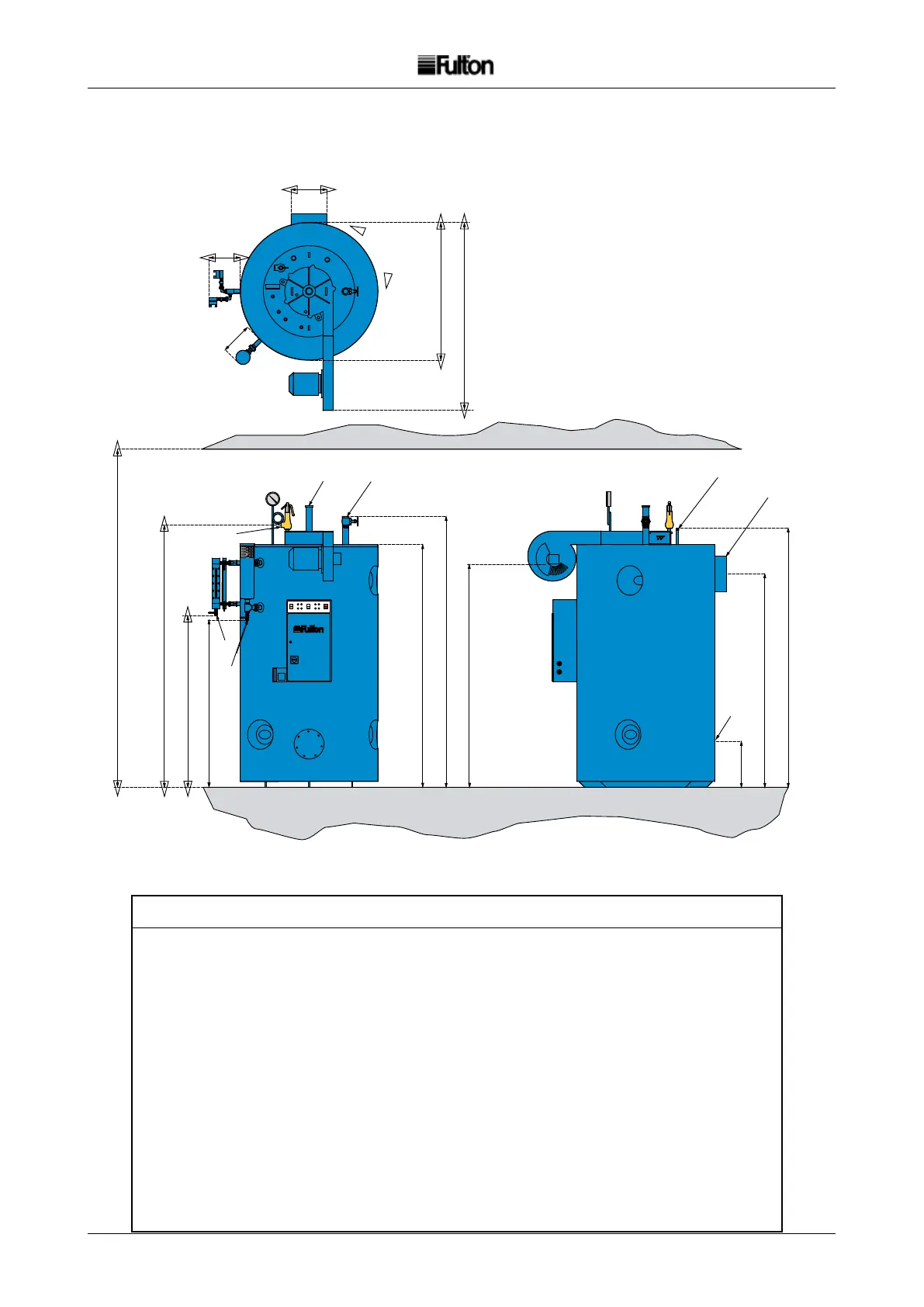 Fulton

Fulton