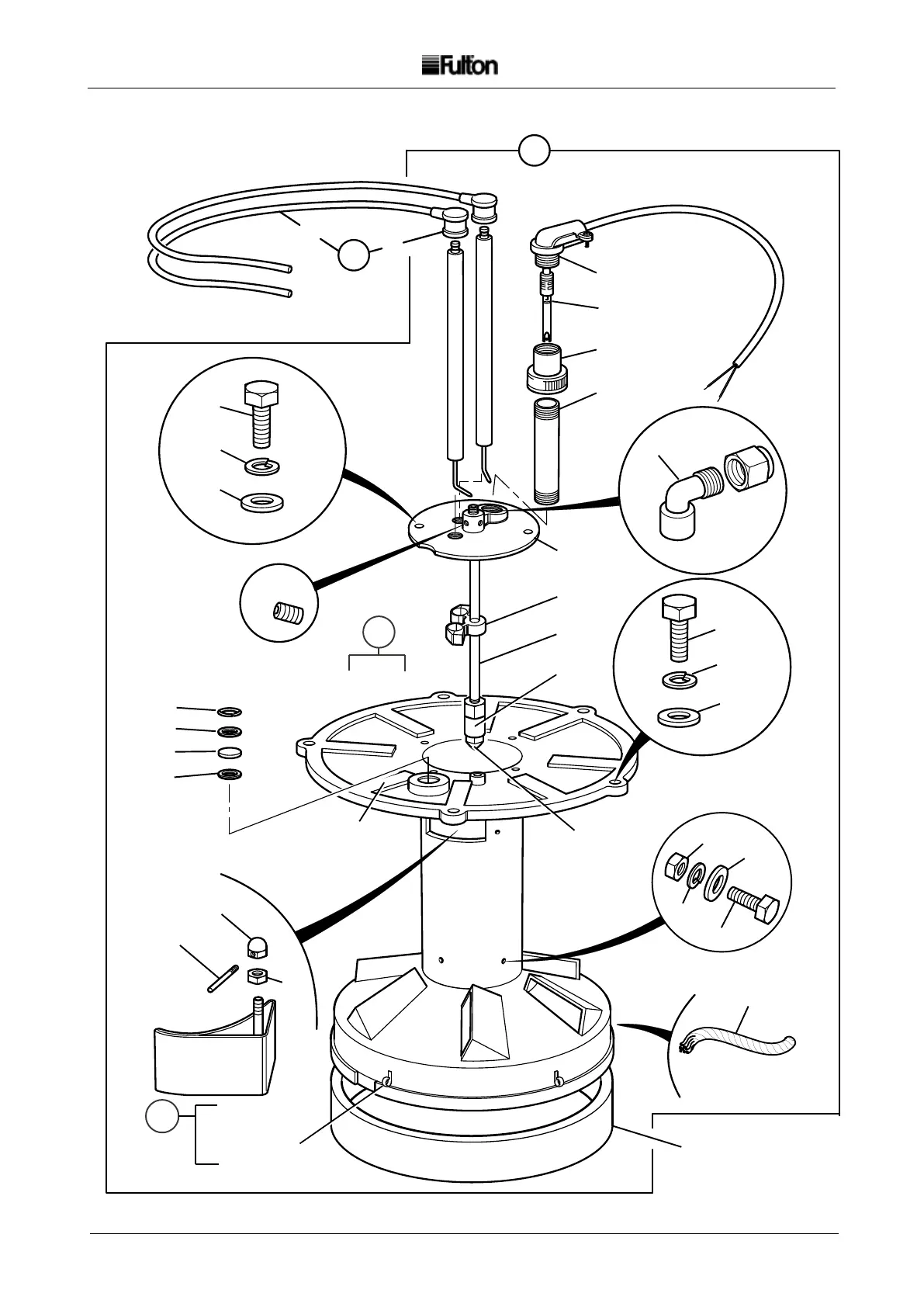 Fulton