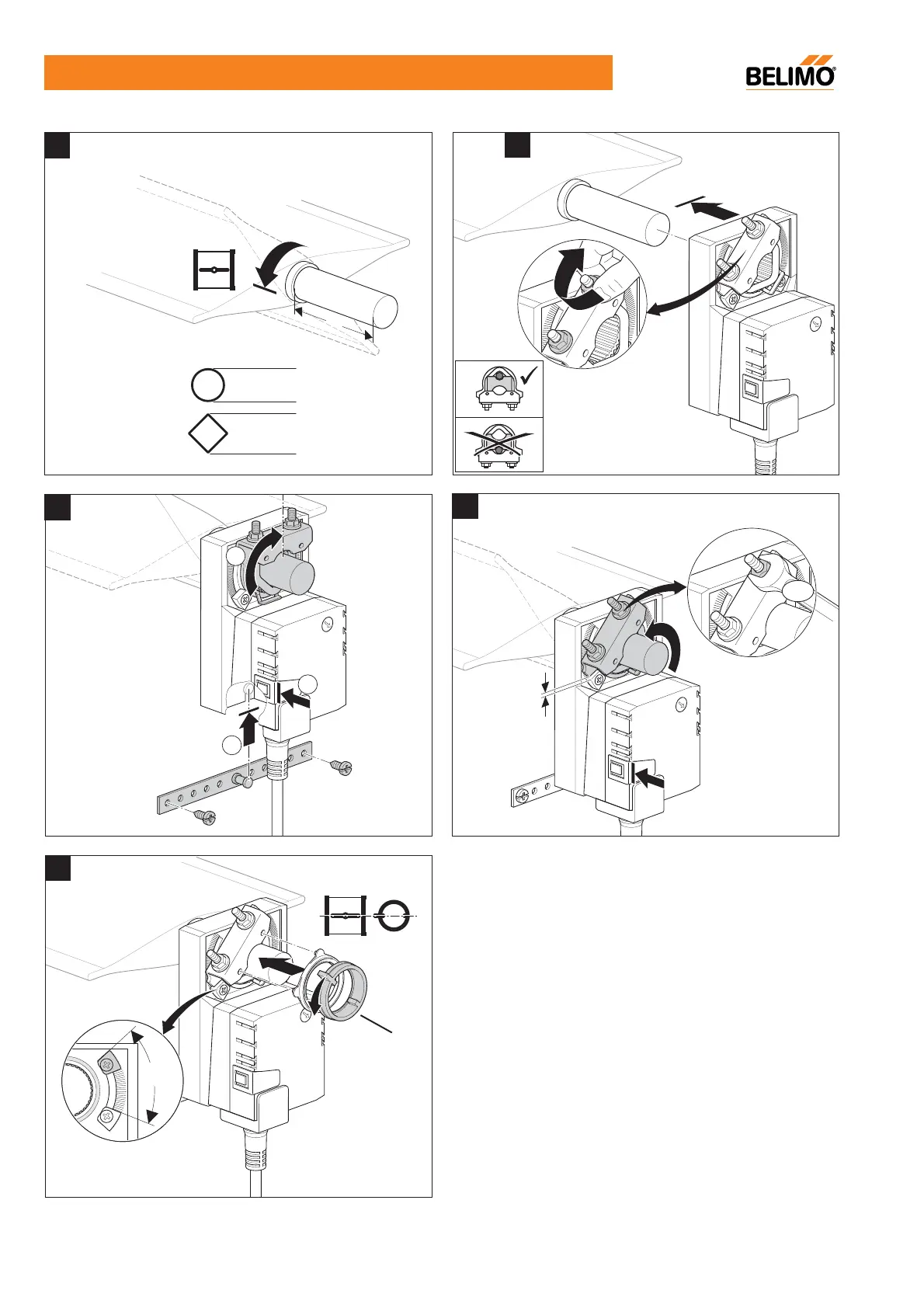 BELIMO®