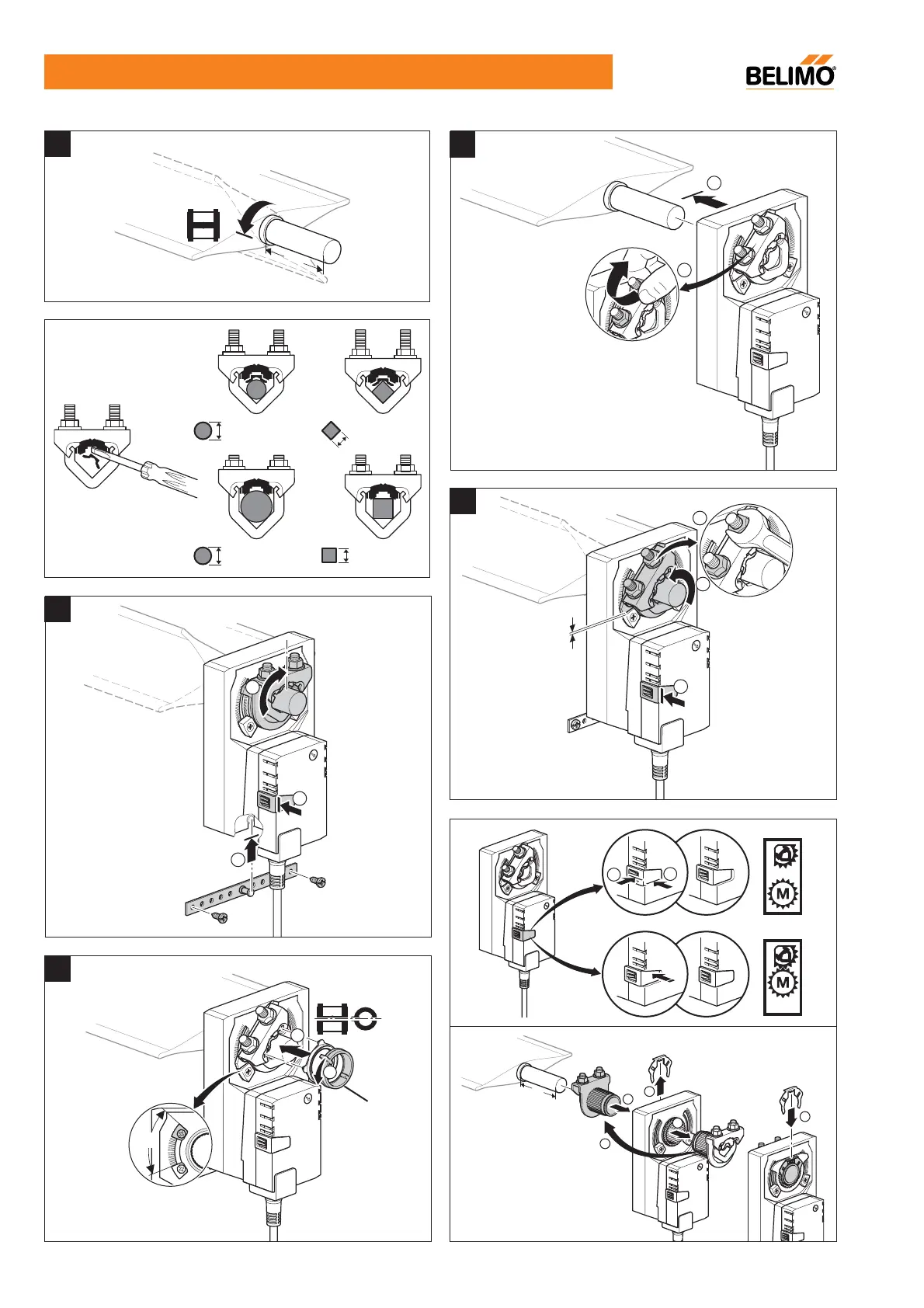 BELIMO®

M

M