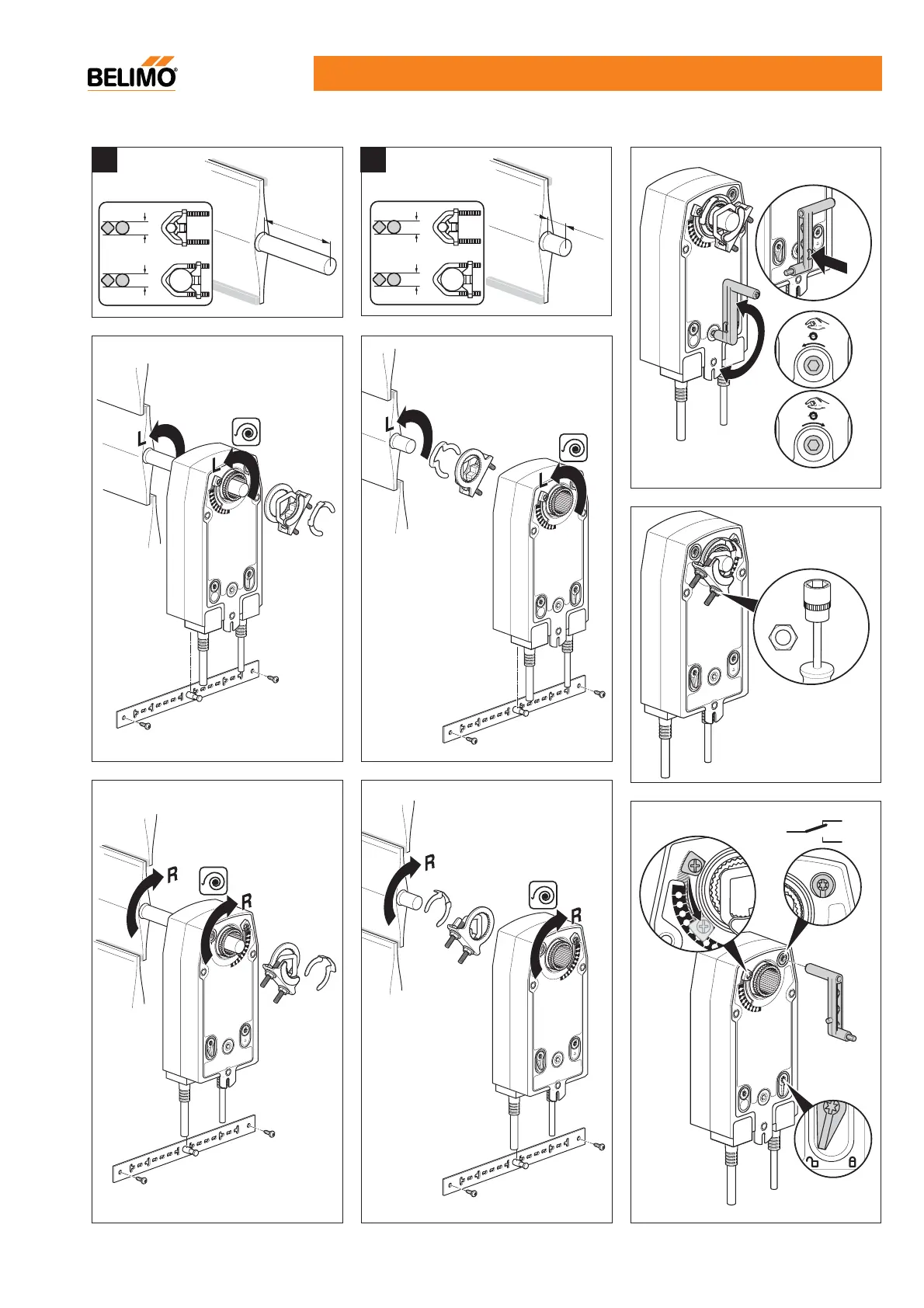 BELIMO

L

L

L

L

R

R

R

R