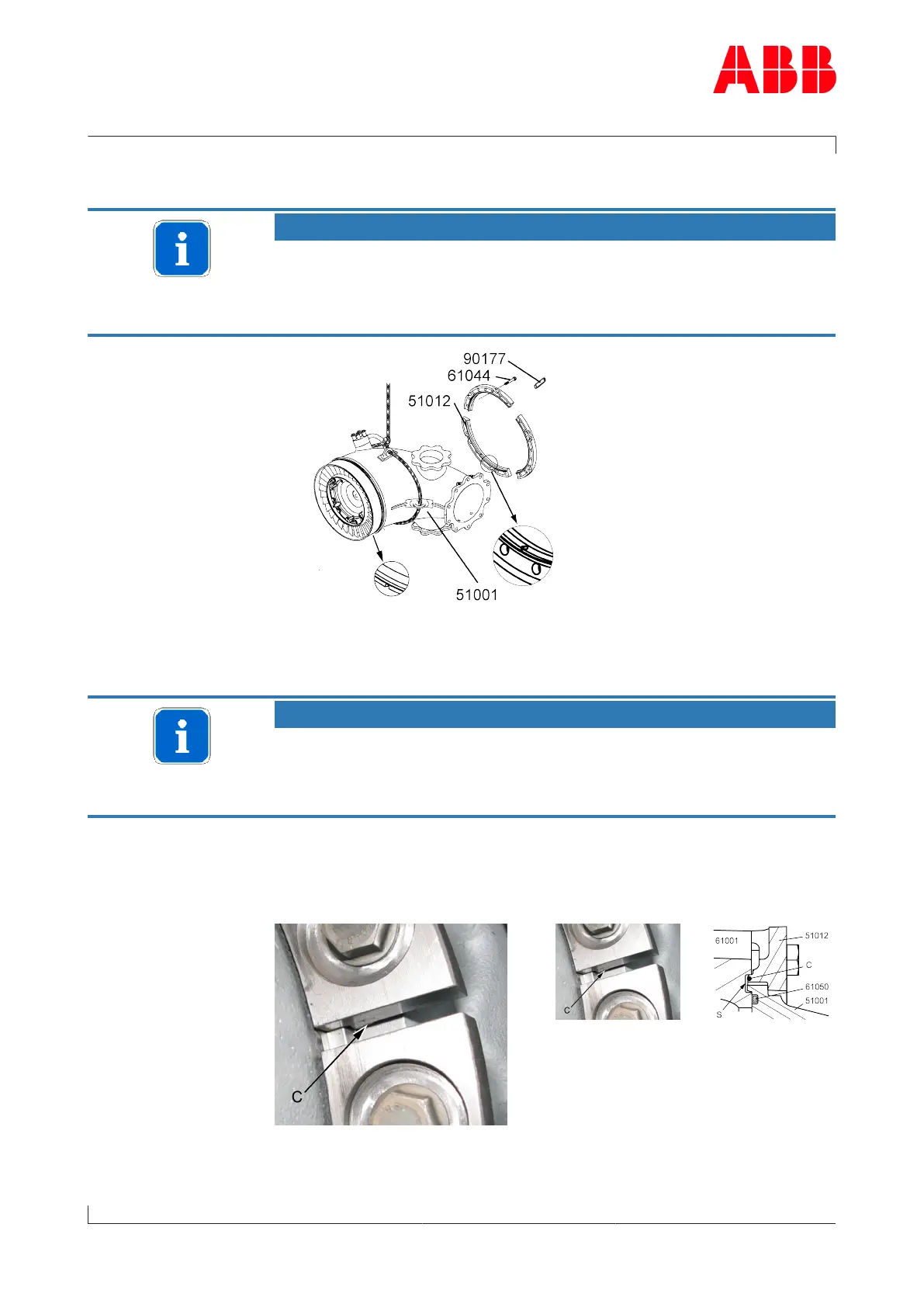 ABB

90177
61044
51012
51001

C

C

61001
51012
C
61050
51001
S