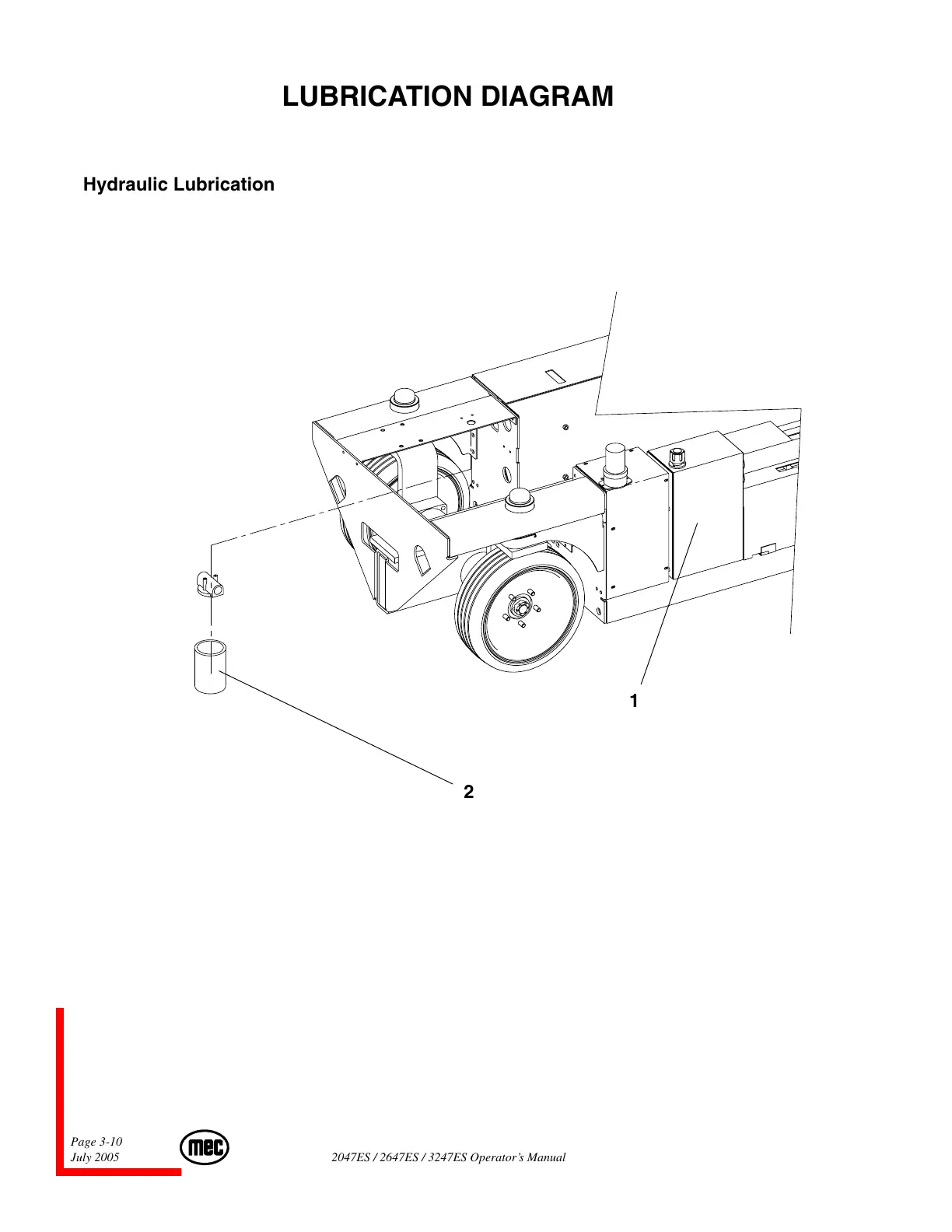 LUBRICATION DIAGRAM

Hydraulic Lubrication

1

2

Page 3-10
July 2005

mec

2047ES / 2647ES / 3247ES Operator's Manual