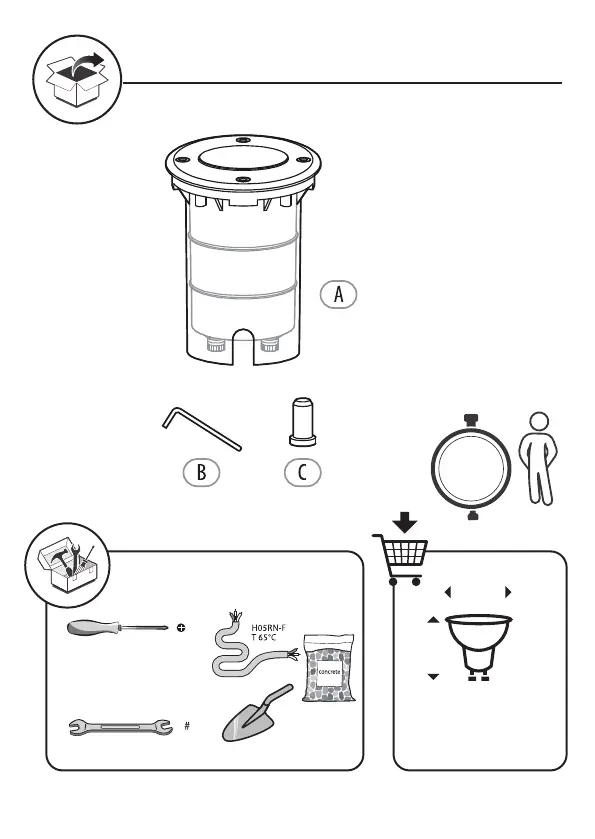 A

B

C

H05RN-F
T 65°C

concrete

#