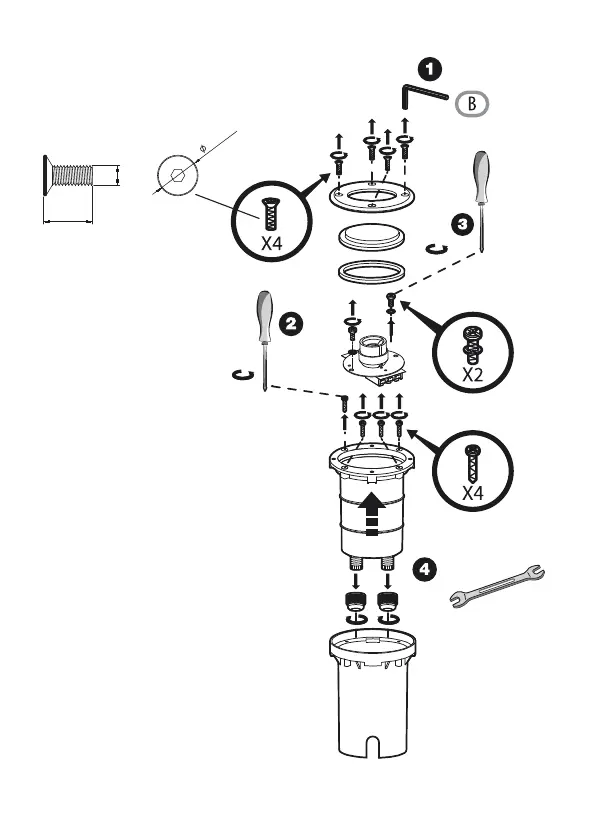 1
B
ø
X4
3
2
X2
X4
4