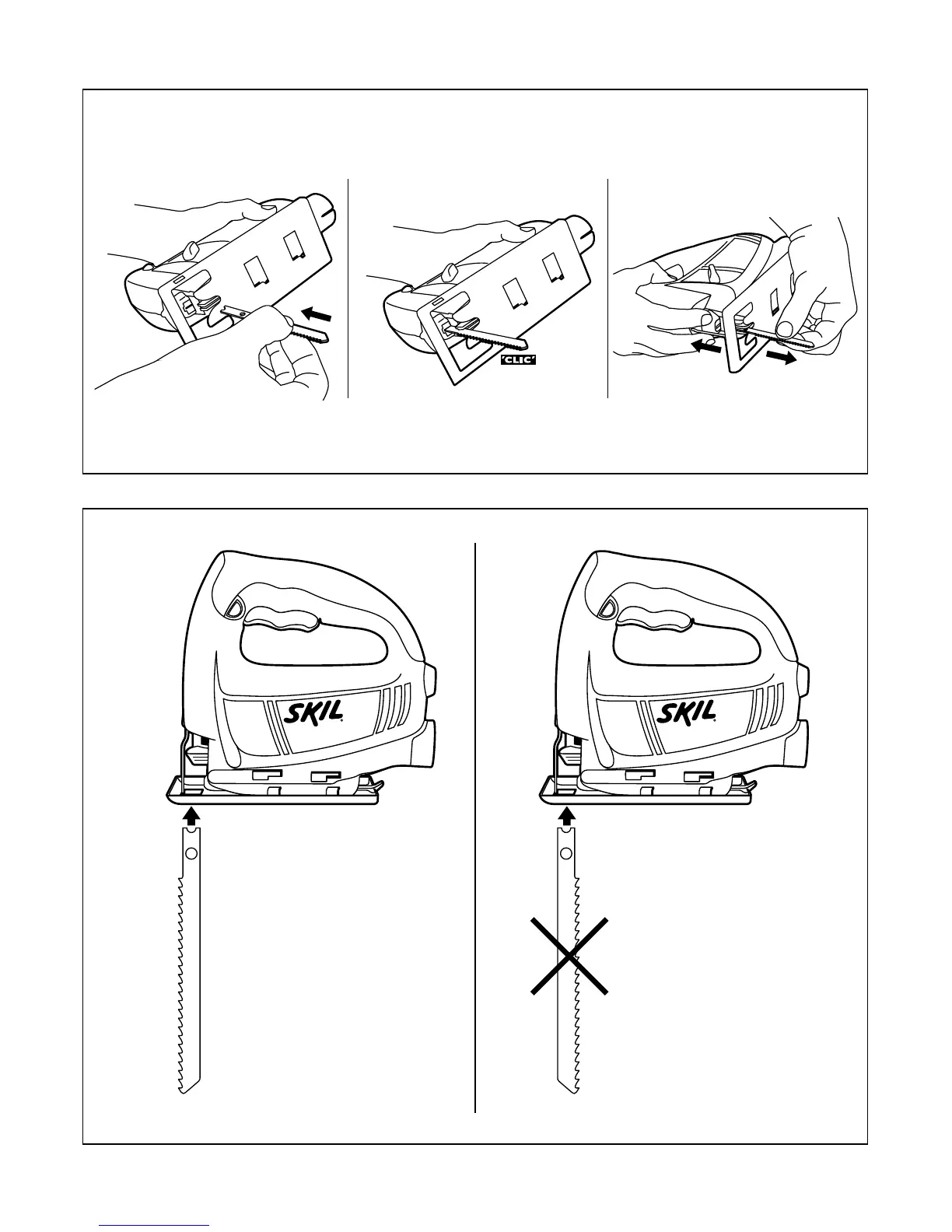 "CLIC"

SKIL

SKIL