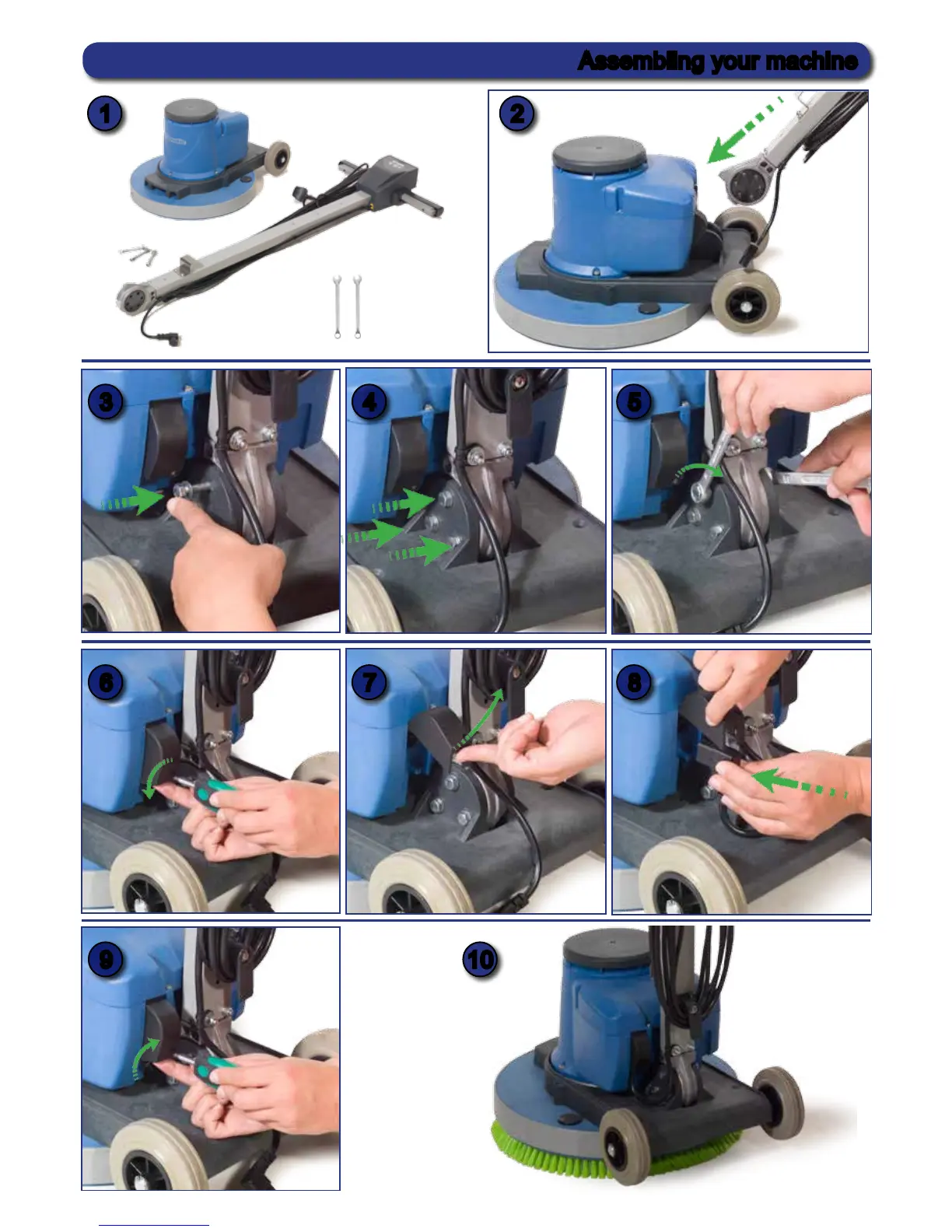 Assembling your machine

1

2

3

4

5

6

7

8

9

10