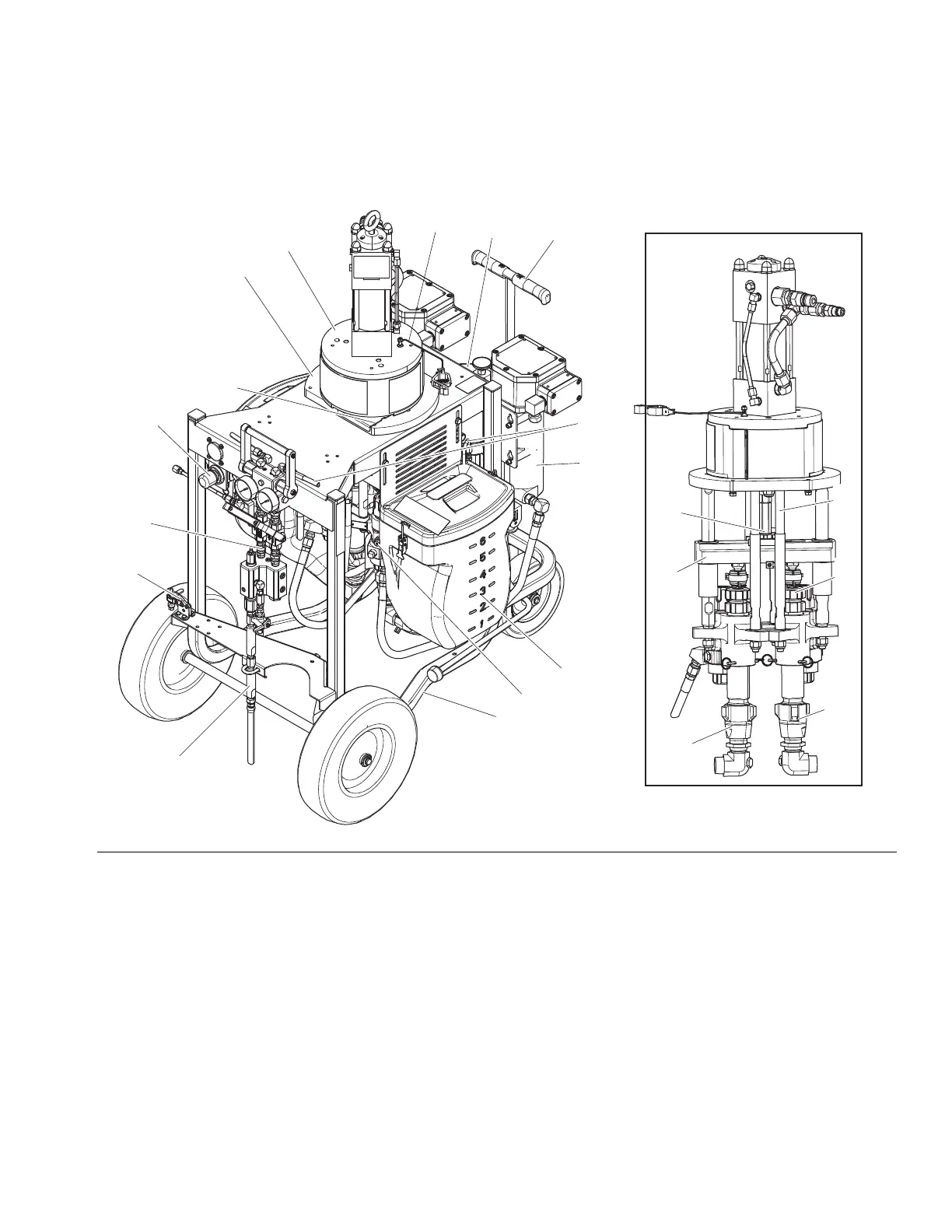 6
5
4
3
2
1