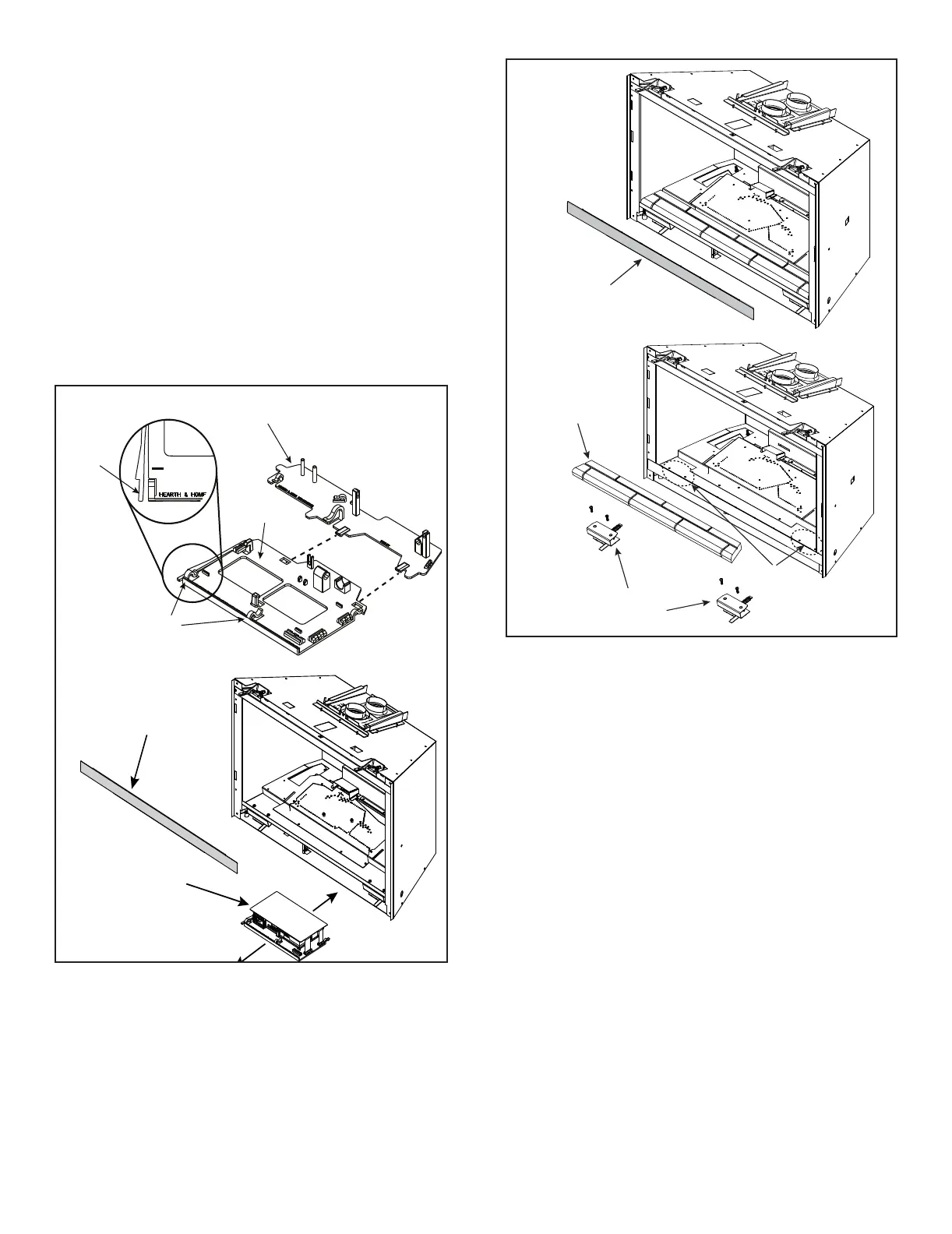 HEARTH & HOME