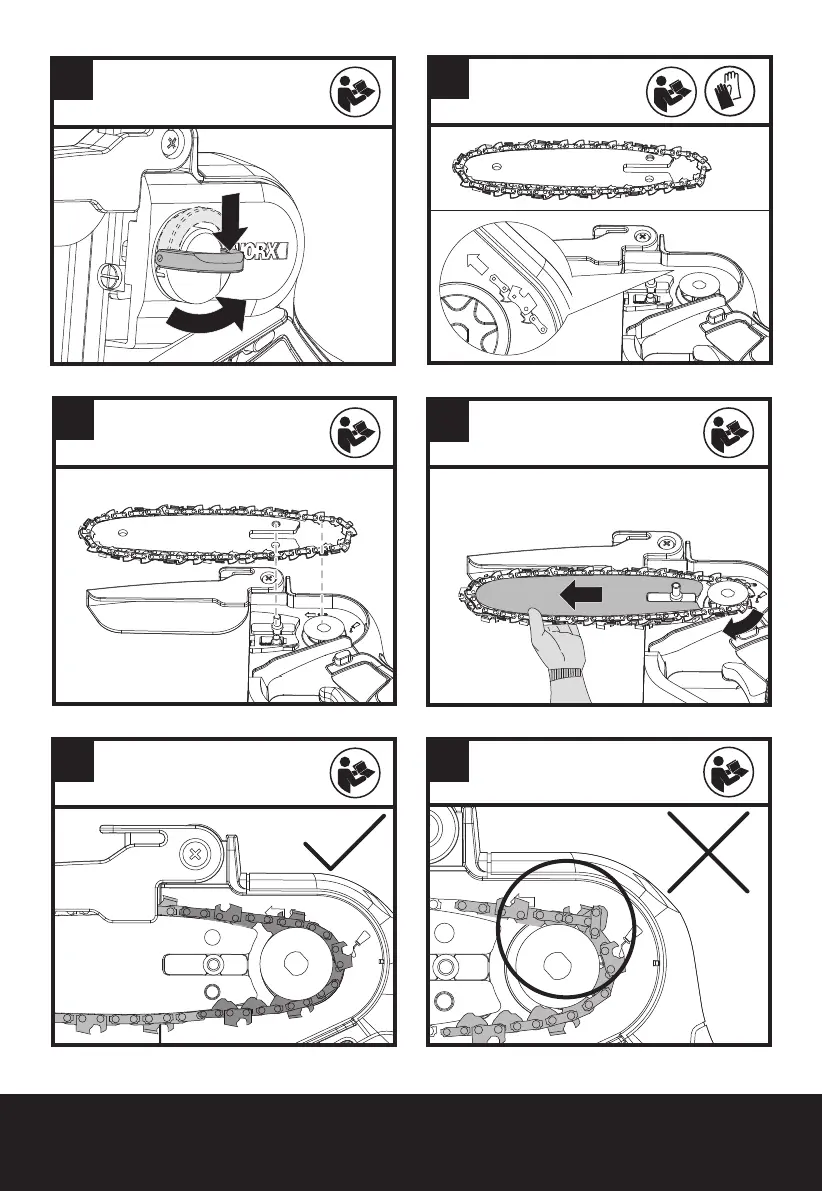 WORX