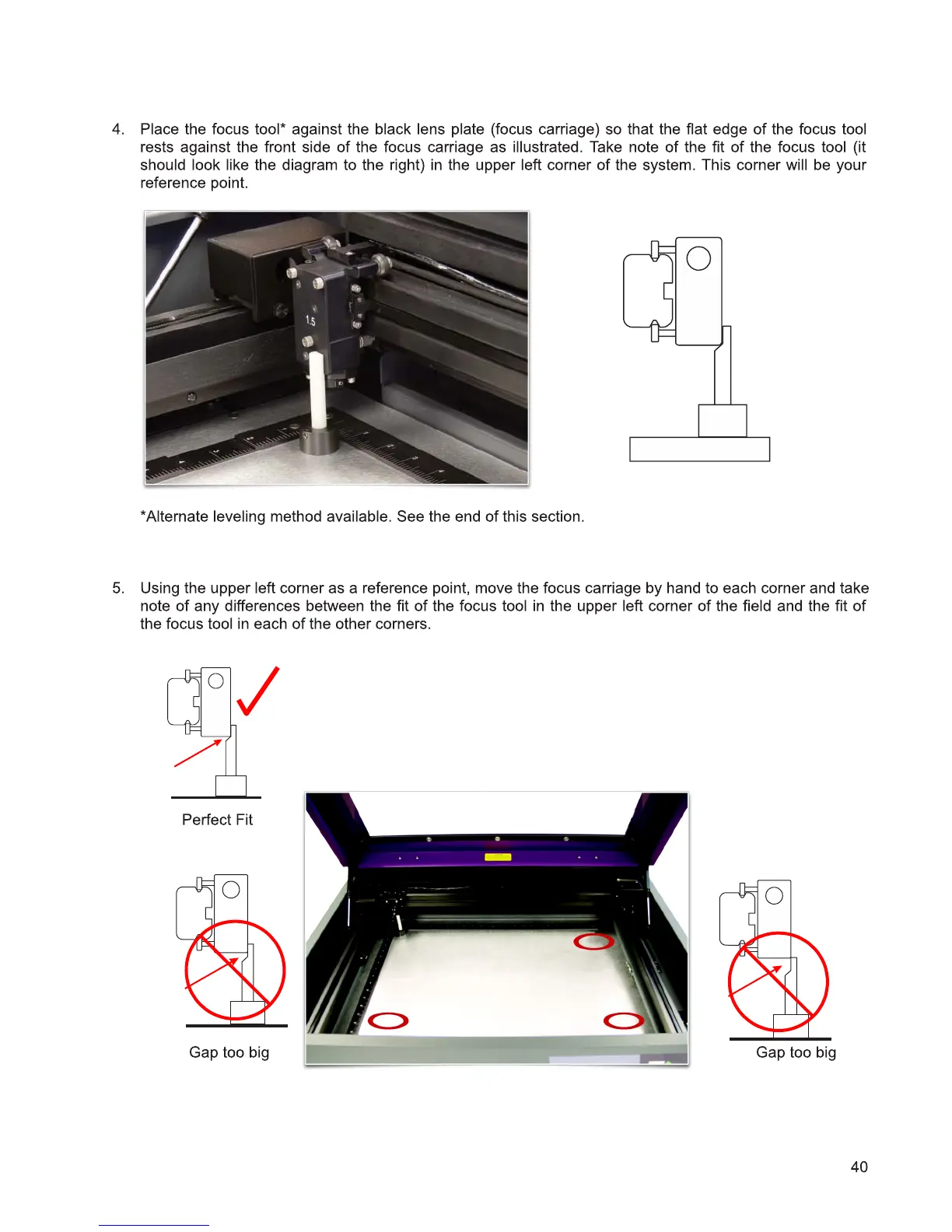 4. Place the focus tool* against the black lens plate (focus carriage) so that the flat edge of the focus tool rests against the front side of the focus carriage as illustrated. Take note of the fit of the focus tool (it should look like the diagram to the right) in the upper left corner of the system. This corner will be your reference point.

1.5

*Alternate leveling method available. See the end of this section.

5. Using the upper left corner as a reference point, move the focus carriage by hand to each corner and take note of any differences between the fit of the focus tool in the upper left corner of the field and the fit of the focus tool in each of the other corners.

Perfect Fit

Gap too big

Gap too big

40