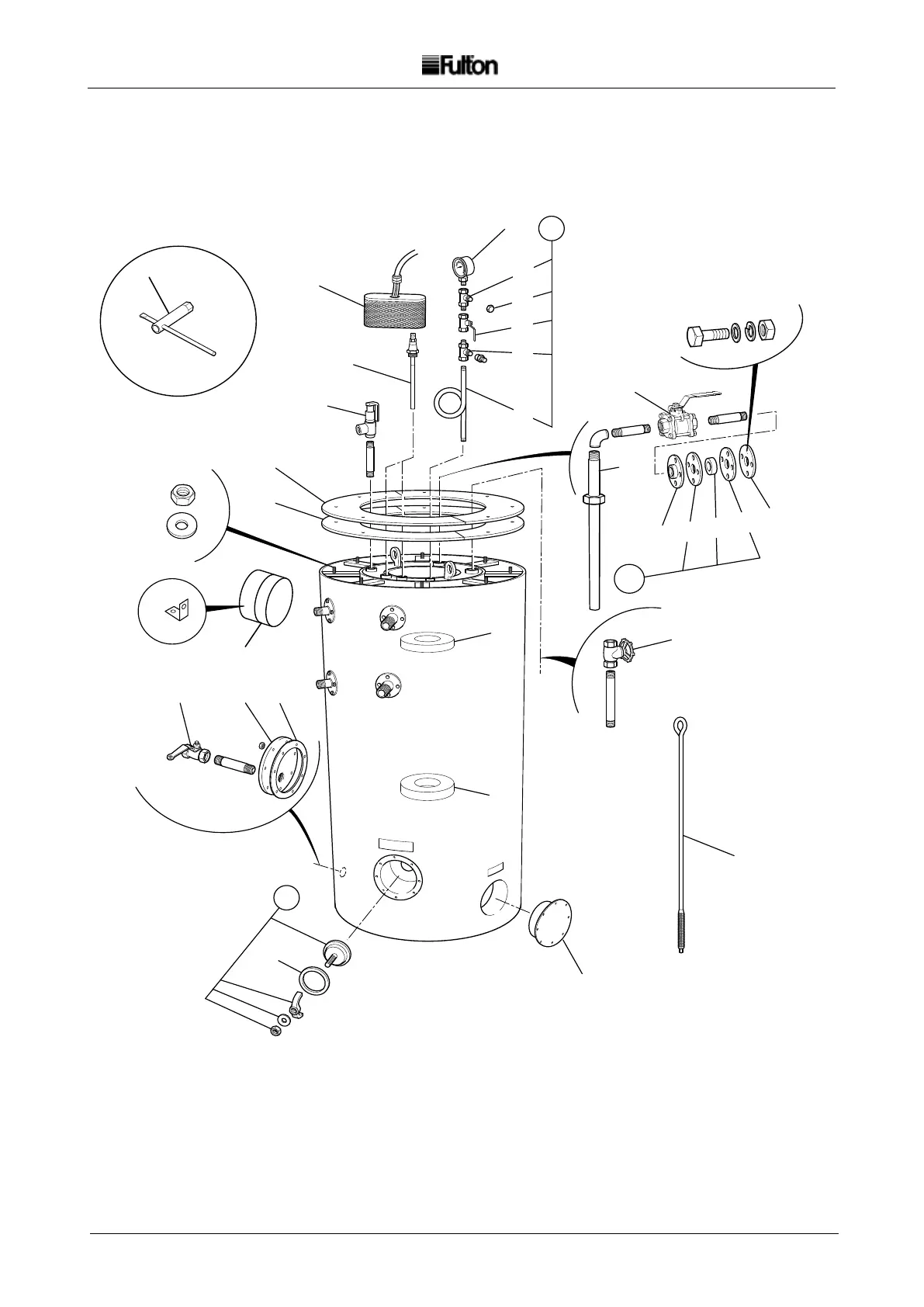 Fulton