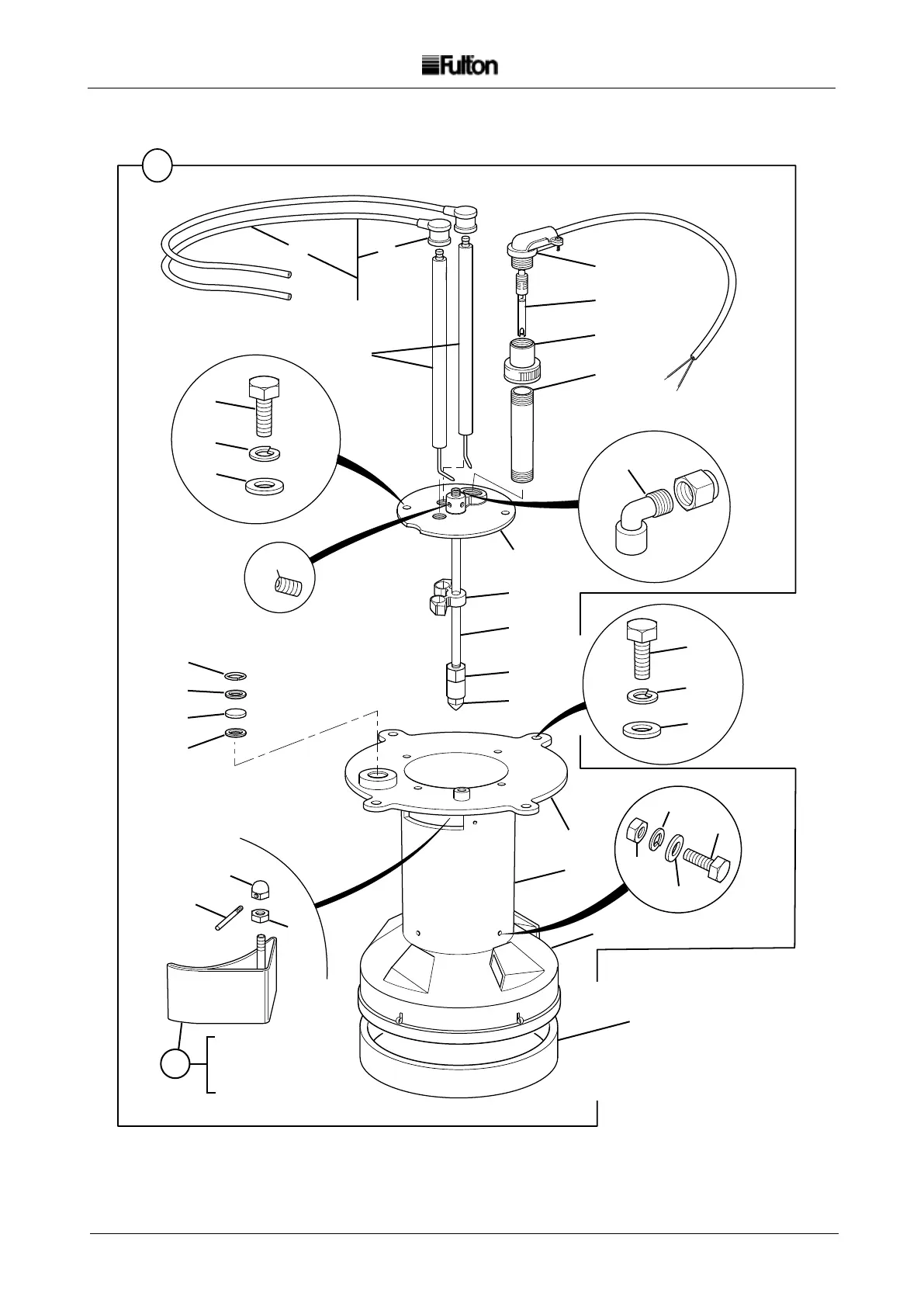 Fulton