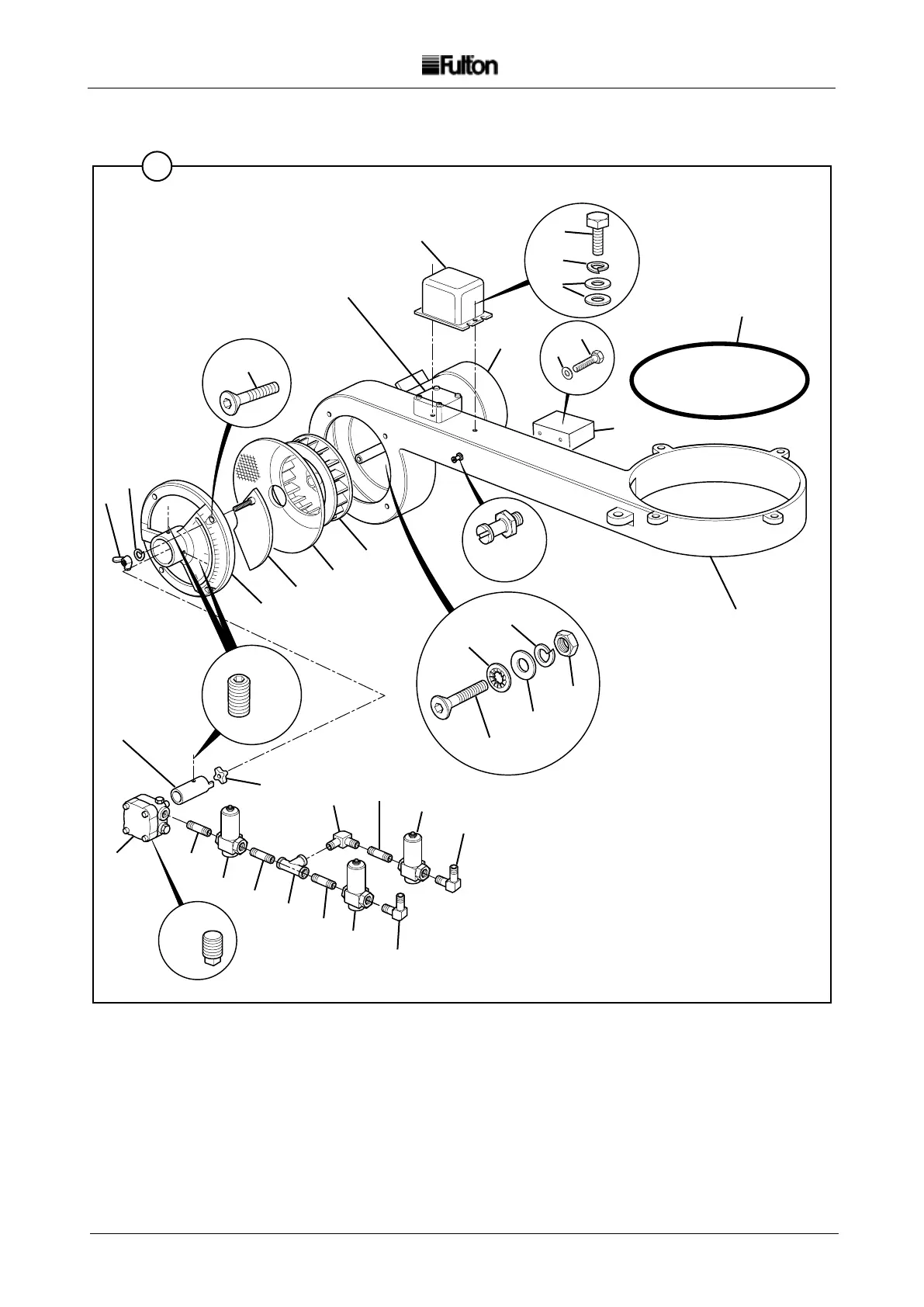 Fulton