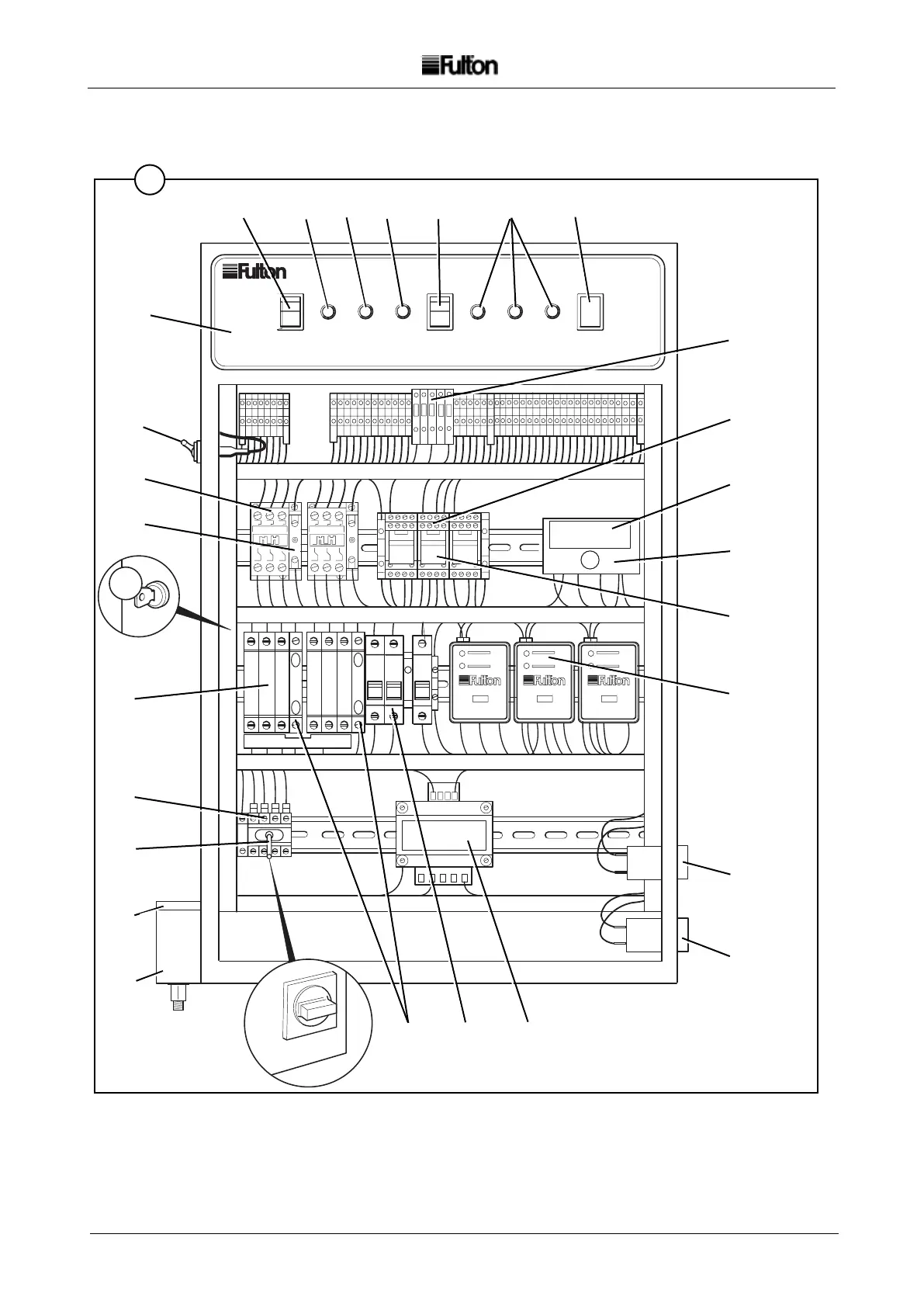 Fulton

Fulton

Fulton

Fulton

Fulton