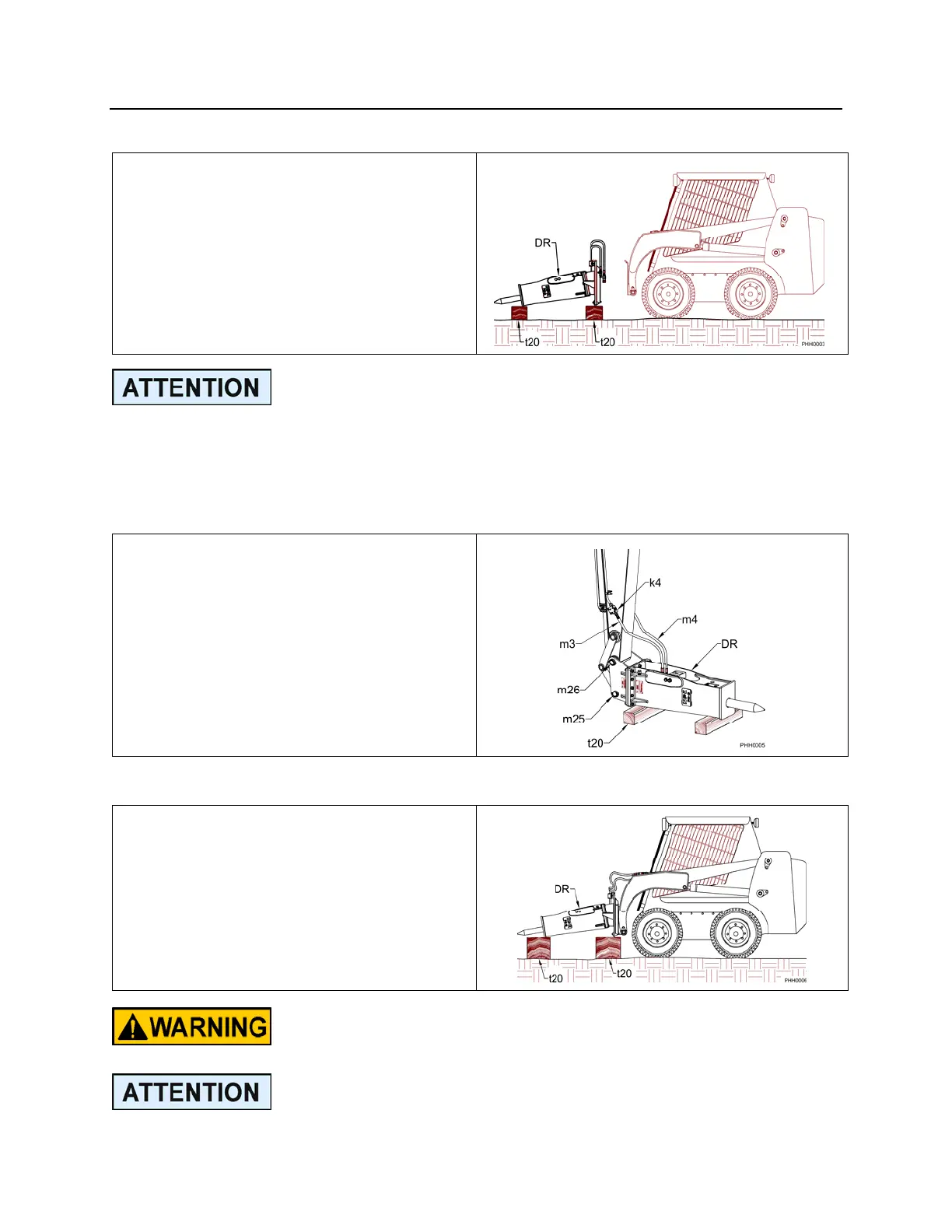 DR

t20

t20

PHH0003

ATTENTION

k4

m4

m3

DR

m26

m25

t20

PHH0005

DR

t20

t20

PHH0006

WARNING

ATTENTION