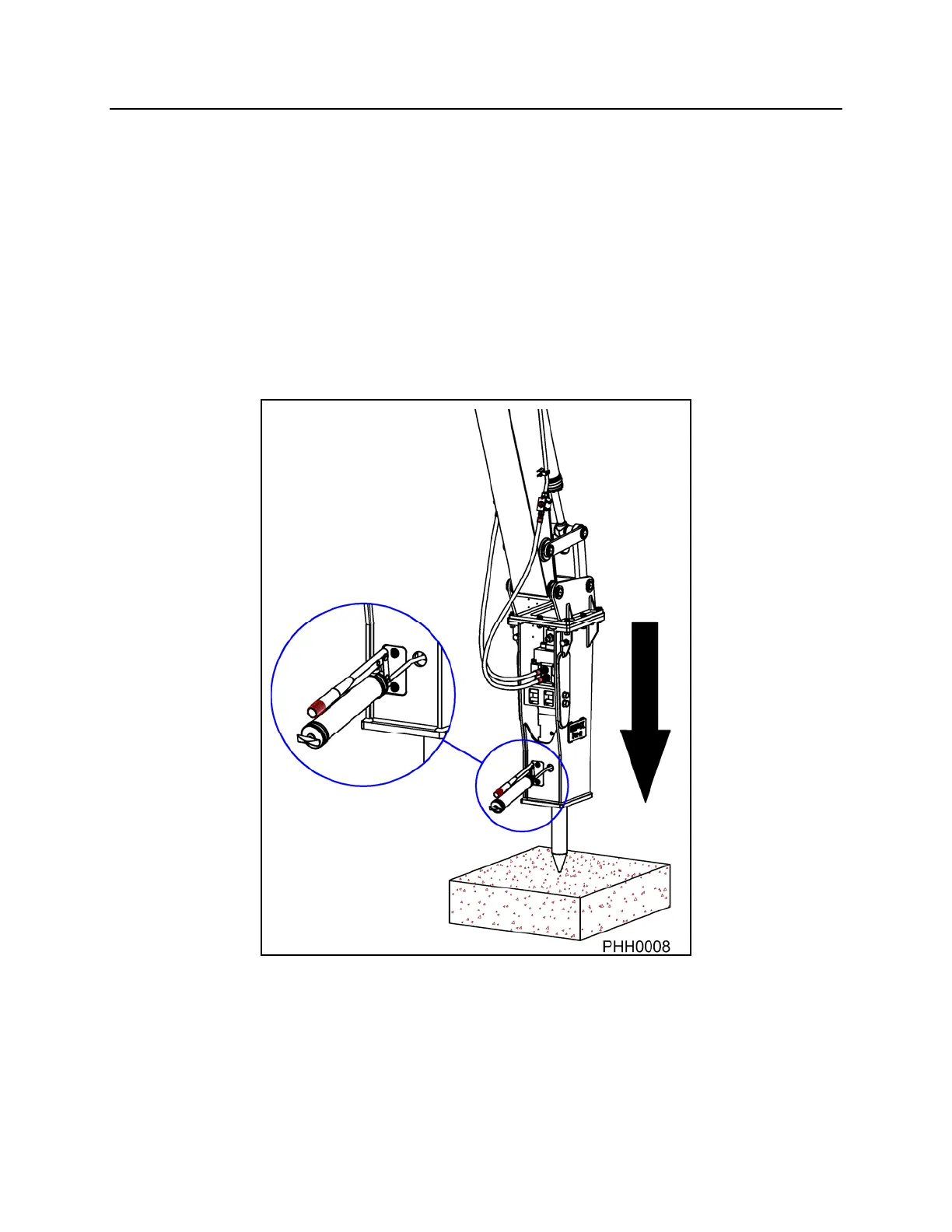 PHH0008