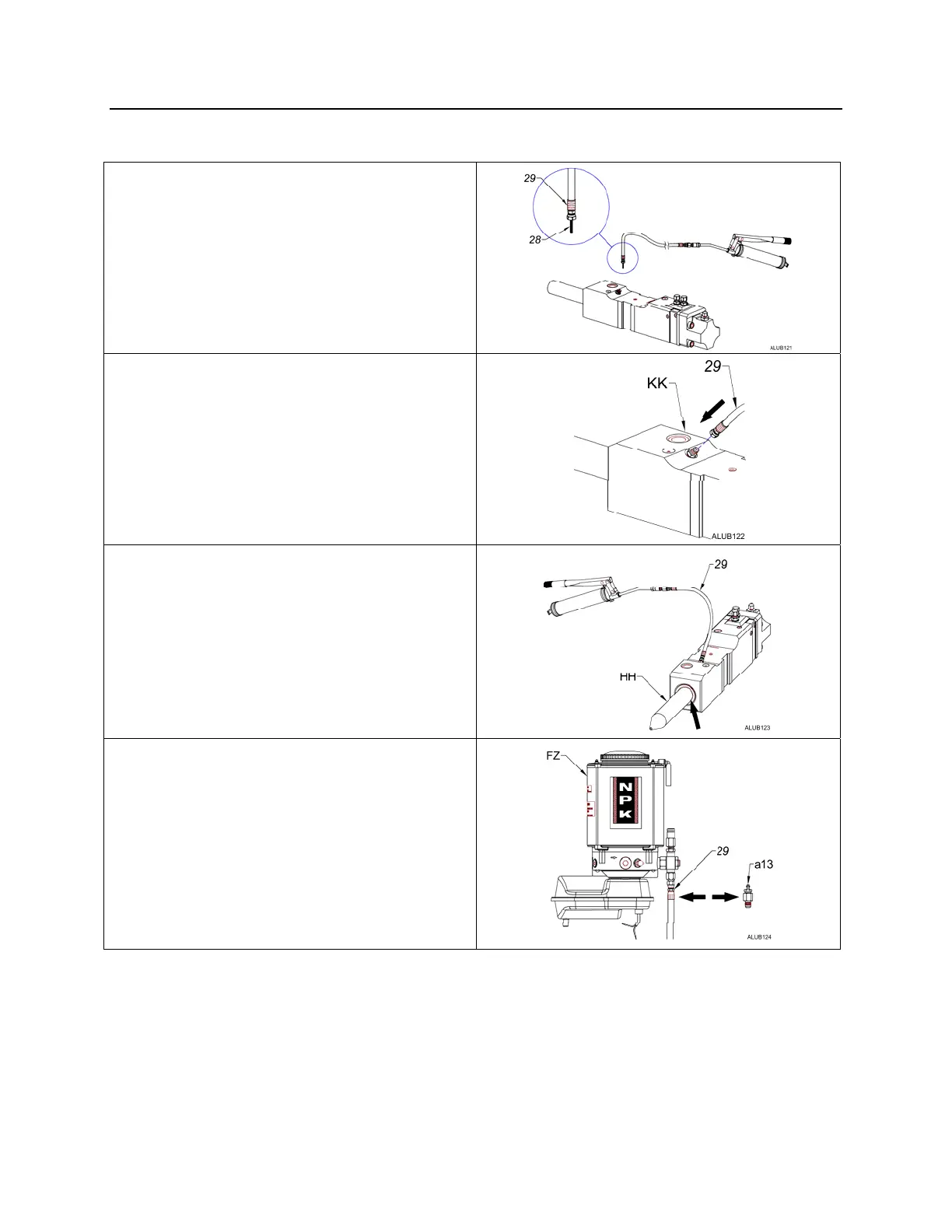 29
28
ALUB121

KK
29
ALUB122

29
HH
ALUB123

FZ
NPK
29
a13
ALUB124