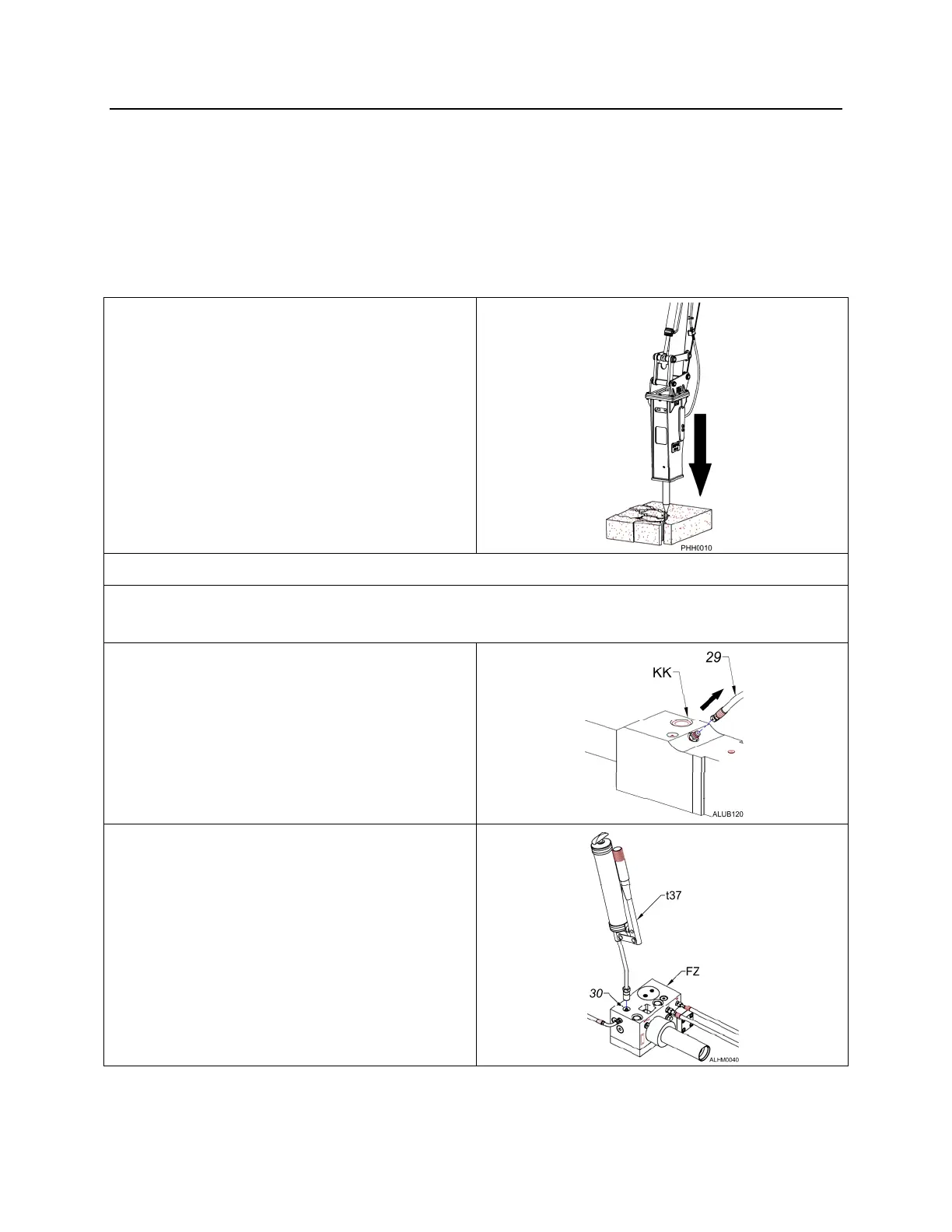 PHH0010

KK

29

ALUB120

t37

FZ

30

ALHM0040