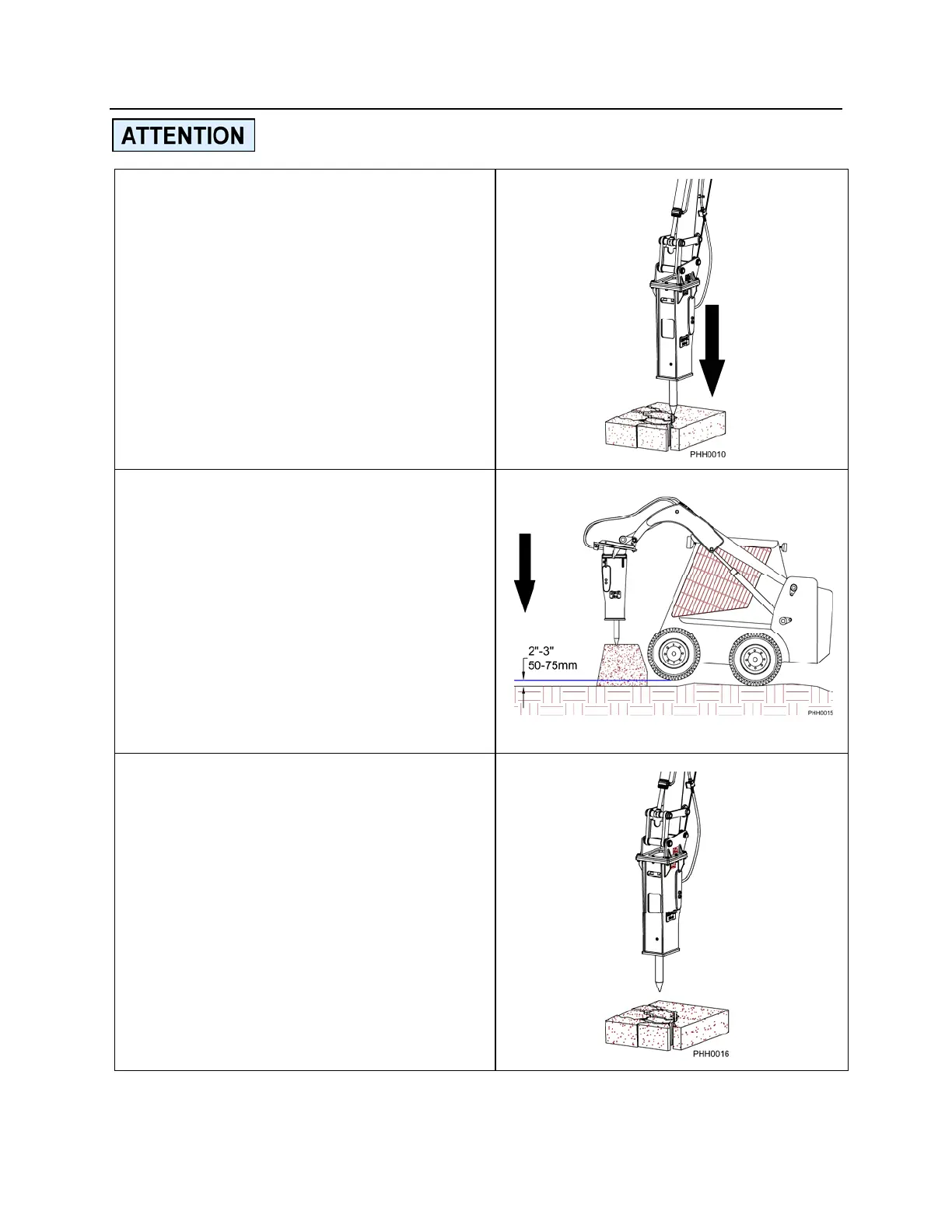 ATTENTION

PHH0010

2"-3"
50-75mm

PHH0015

PHH0016