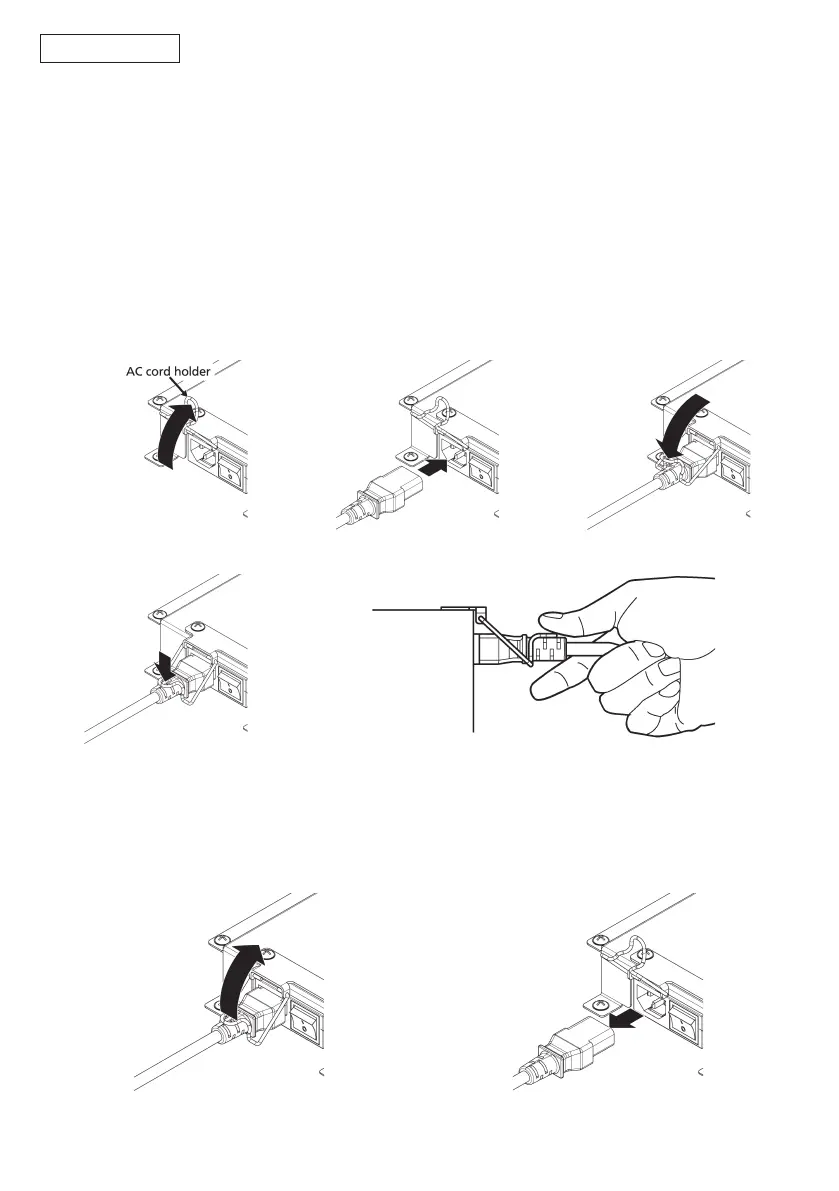 AC cord holder