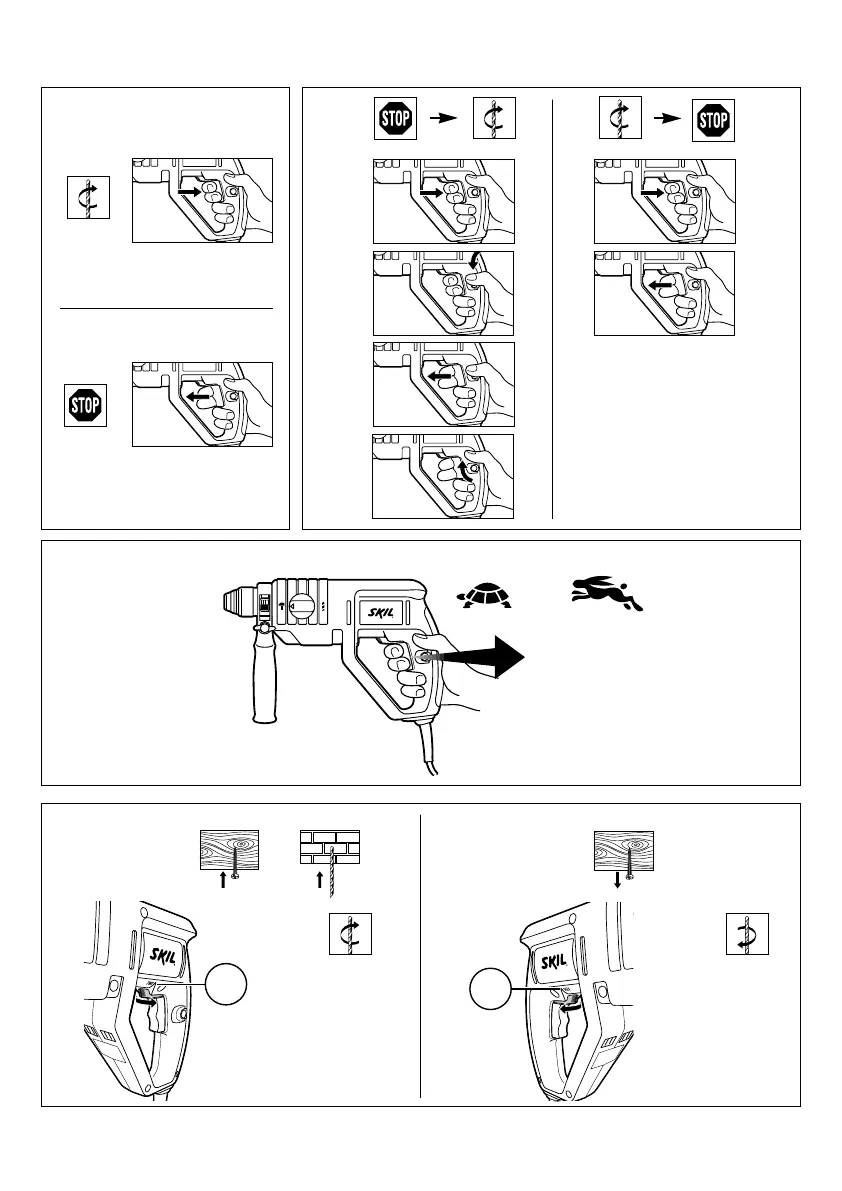 STOP

STOP

STOP

SKIL

SKIL

SKIL