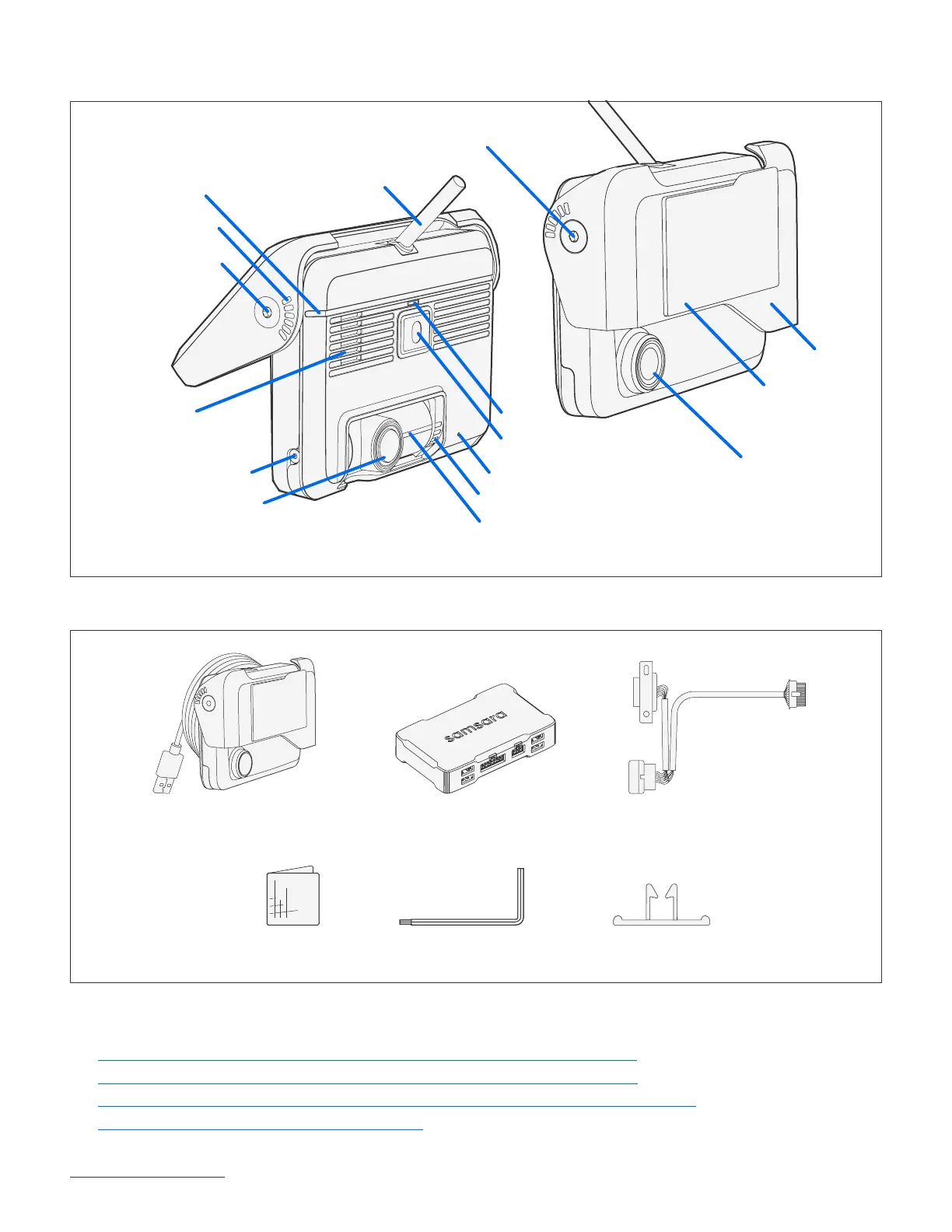 samsara