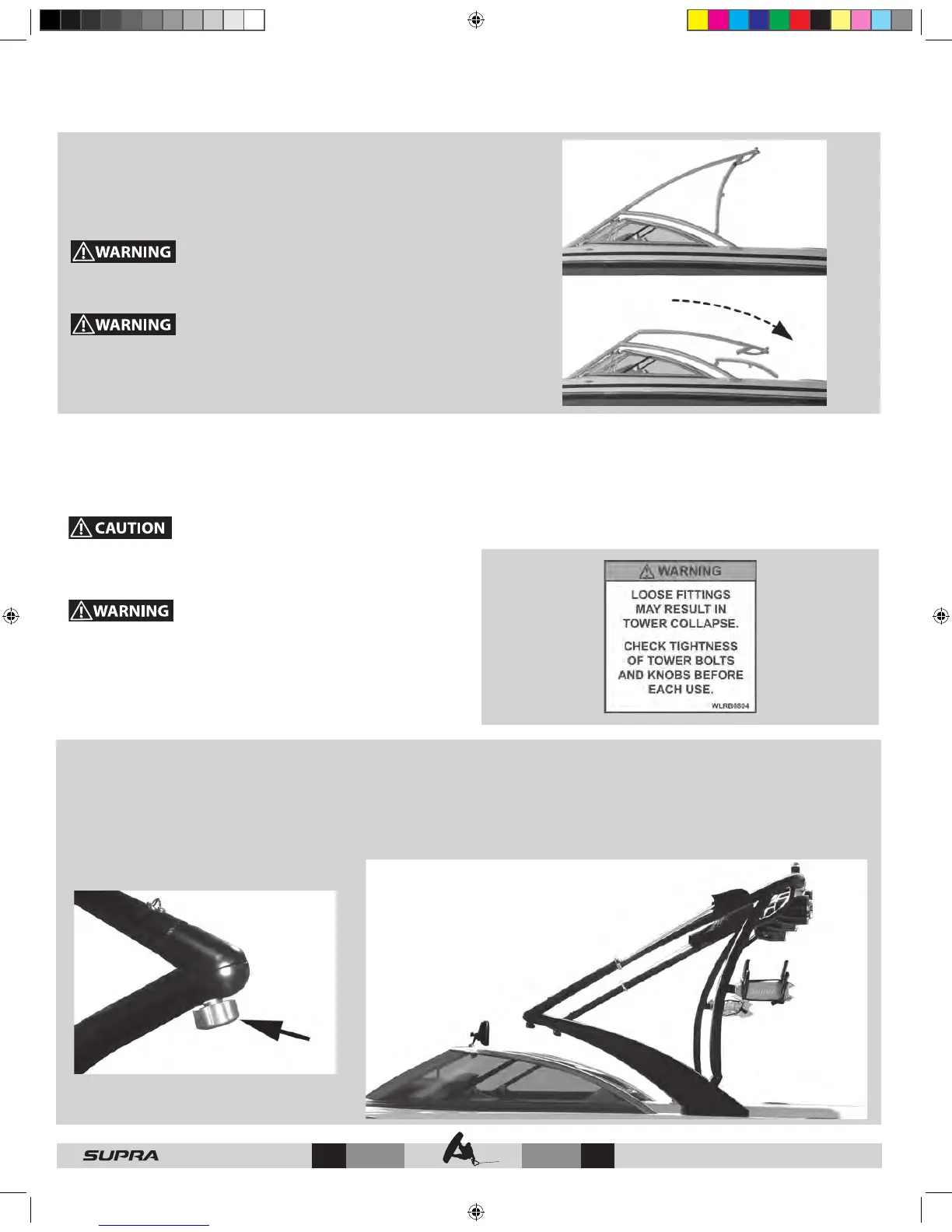 WARNING

WARNING

CAUTION

WARNING

WARNING

LOOSE FITTINGS MAY RESULT IN TOWER COLLAPSE.

CHECK TIGHTNESS OF TOWER BOLTS AND KNOBS BEFORE EACH USE.

WLRB0804

SUPRA