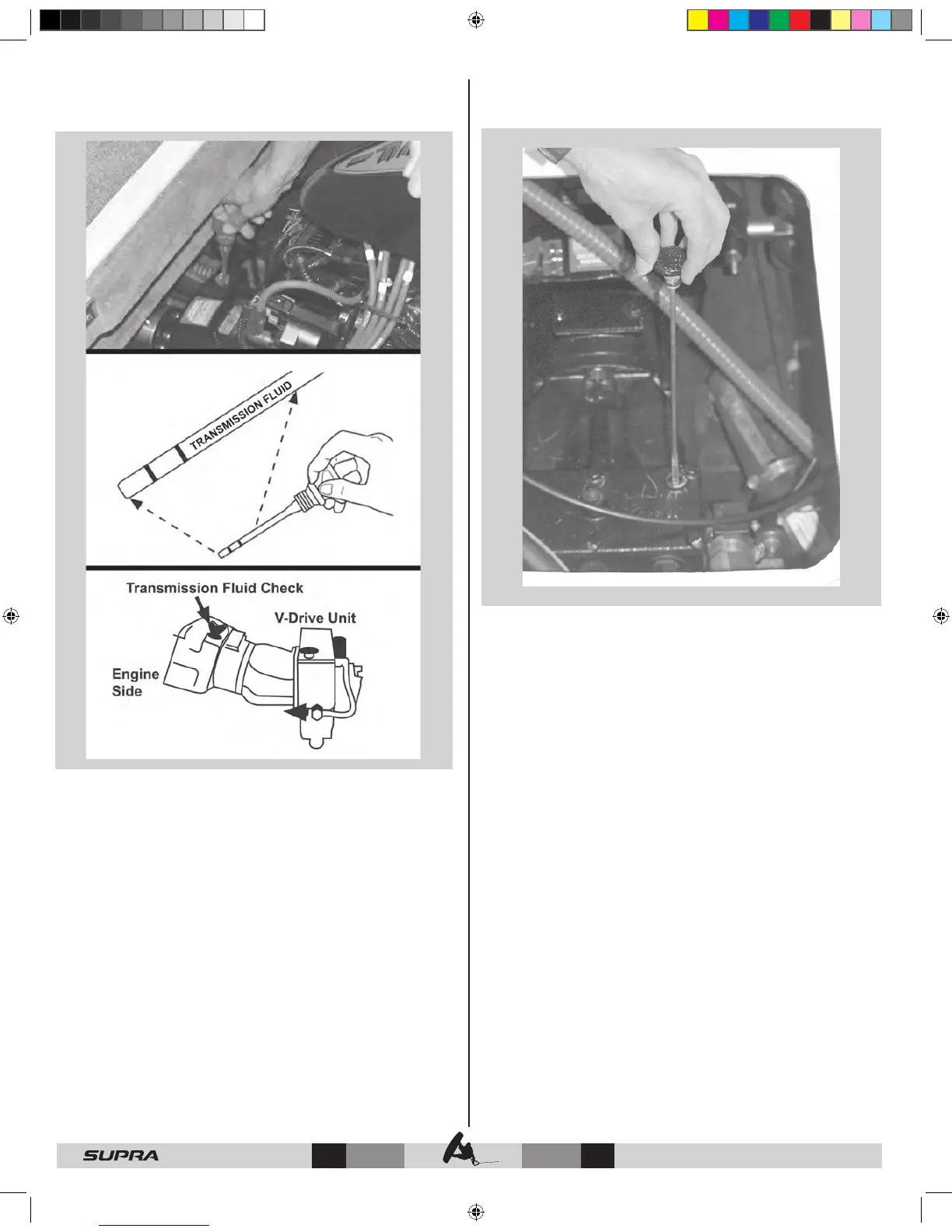 TRANSMISSION FLUID

Transmission Fluid Check

V-Drive Unit

Engine Side

SUPRA