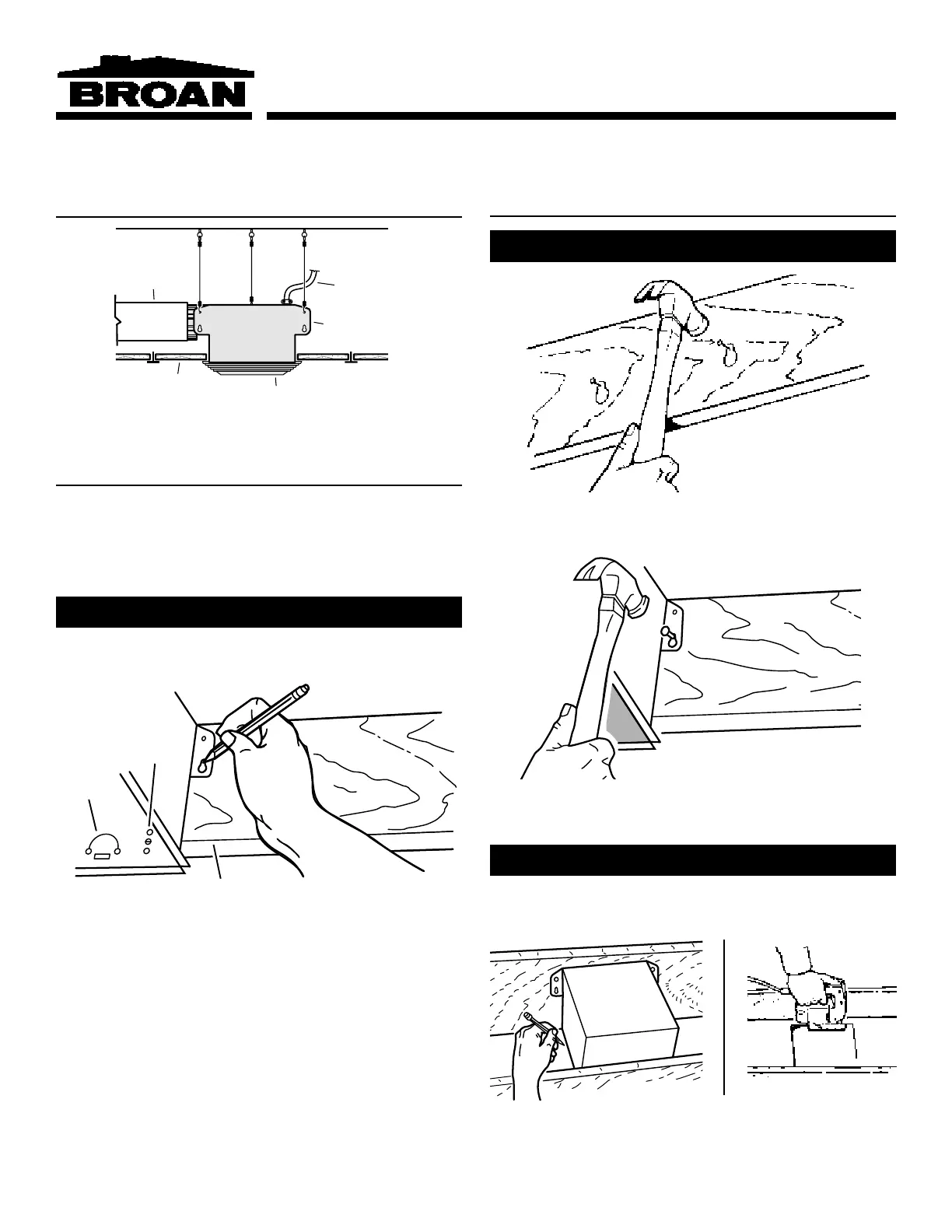 BROAN