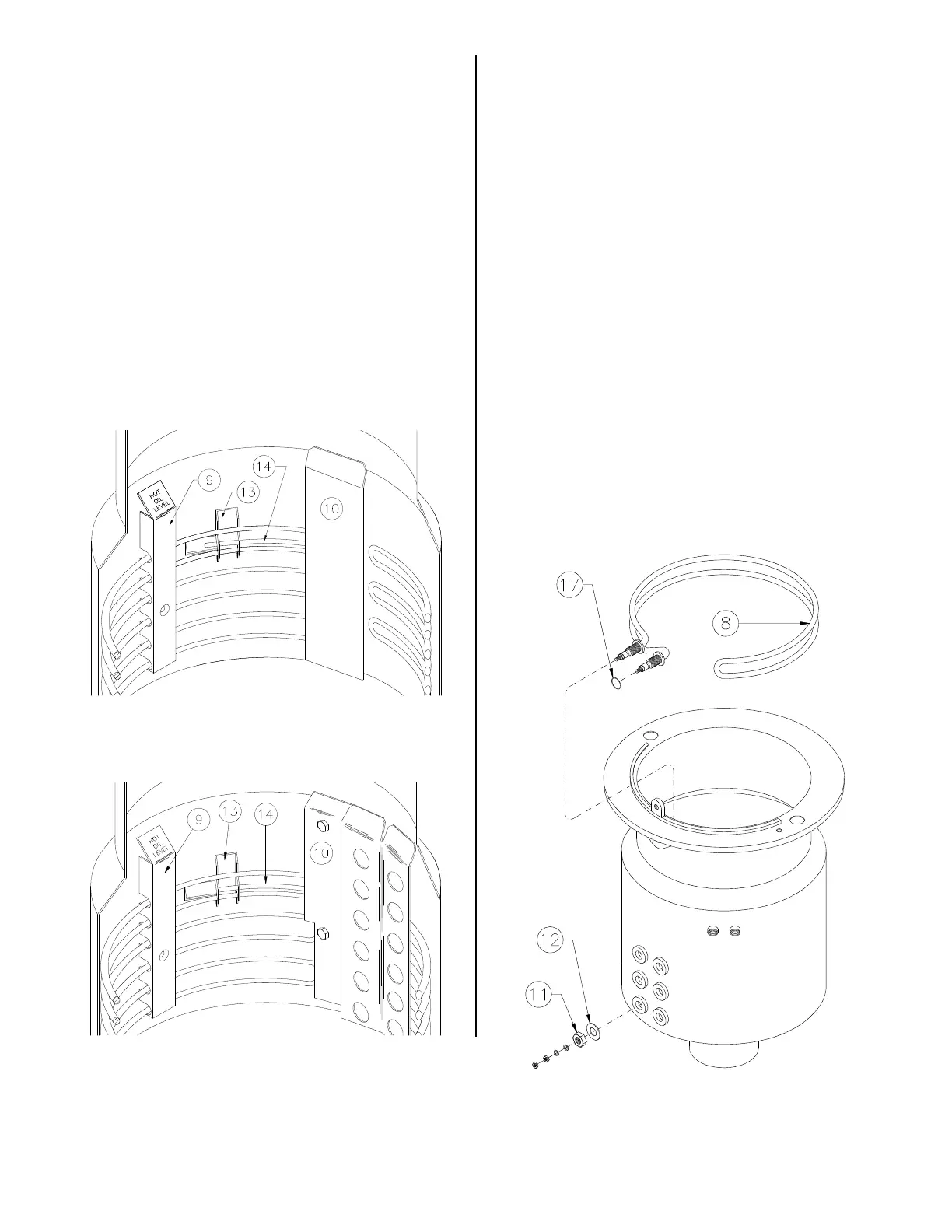 HOT OIL LEVEL

9

13

14

10

HOT OIL LEVEL

9

13

14

10

17

8

12

11