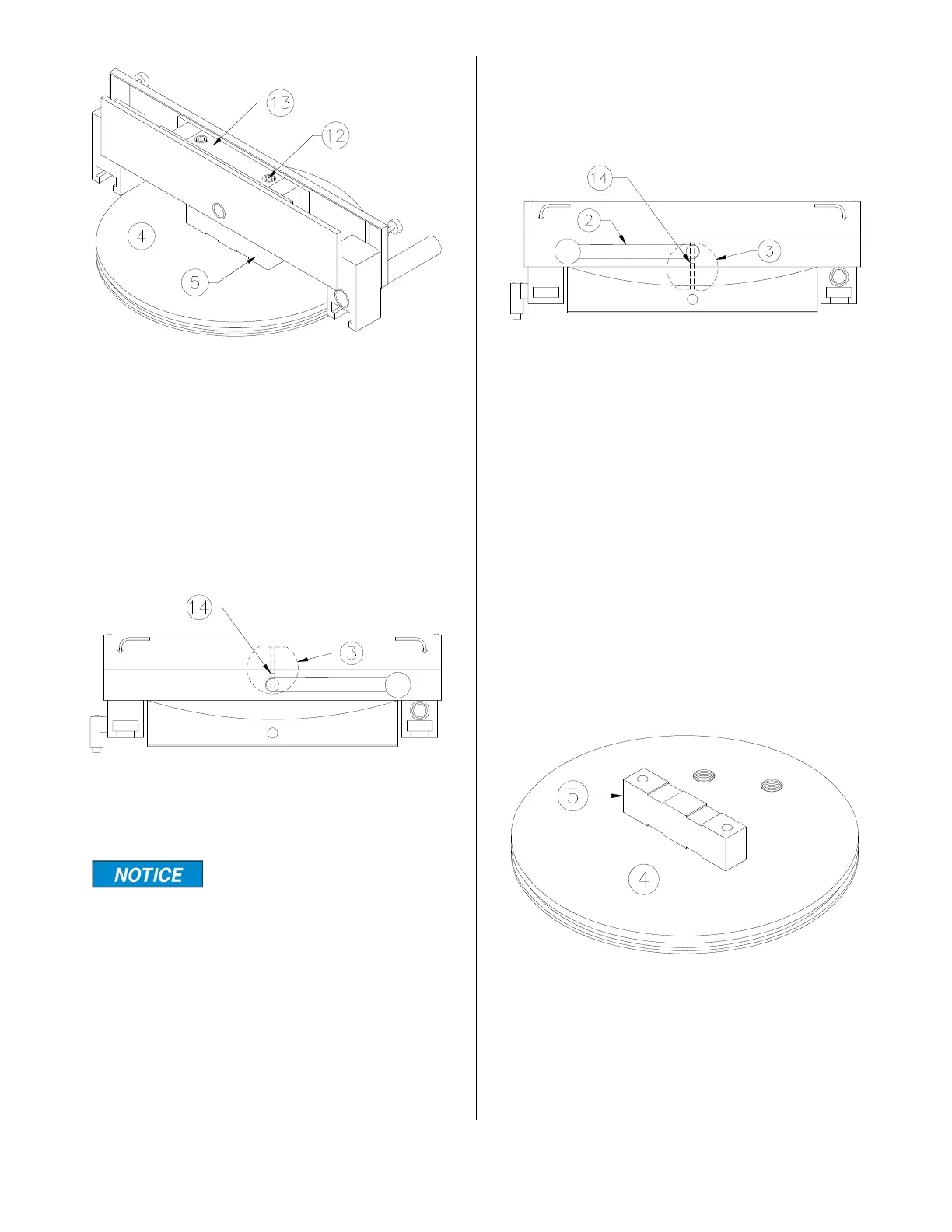 13
12
4
5

14
3

NOTICE

14
2
3

5
4