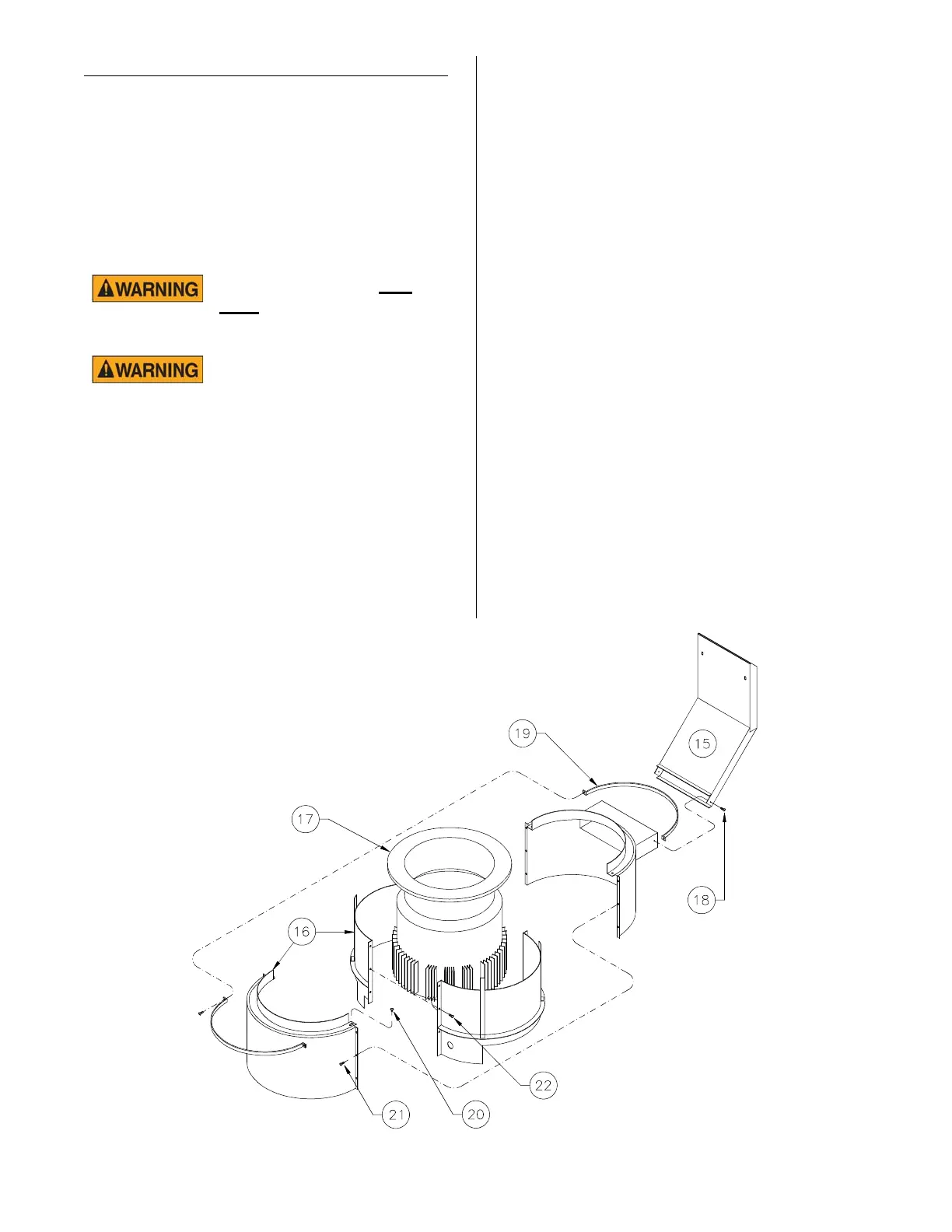 WARNING

WARNING

19

15

17

18

16

22

21

20