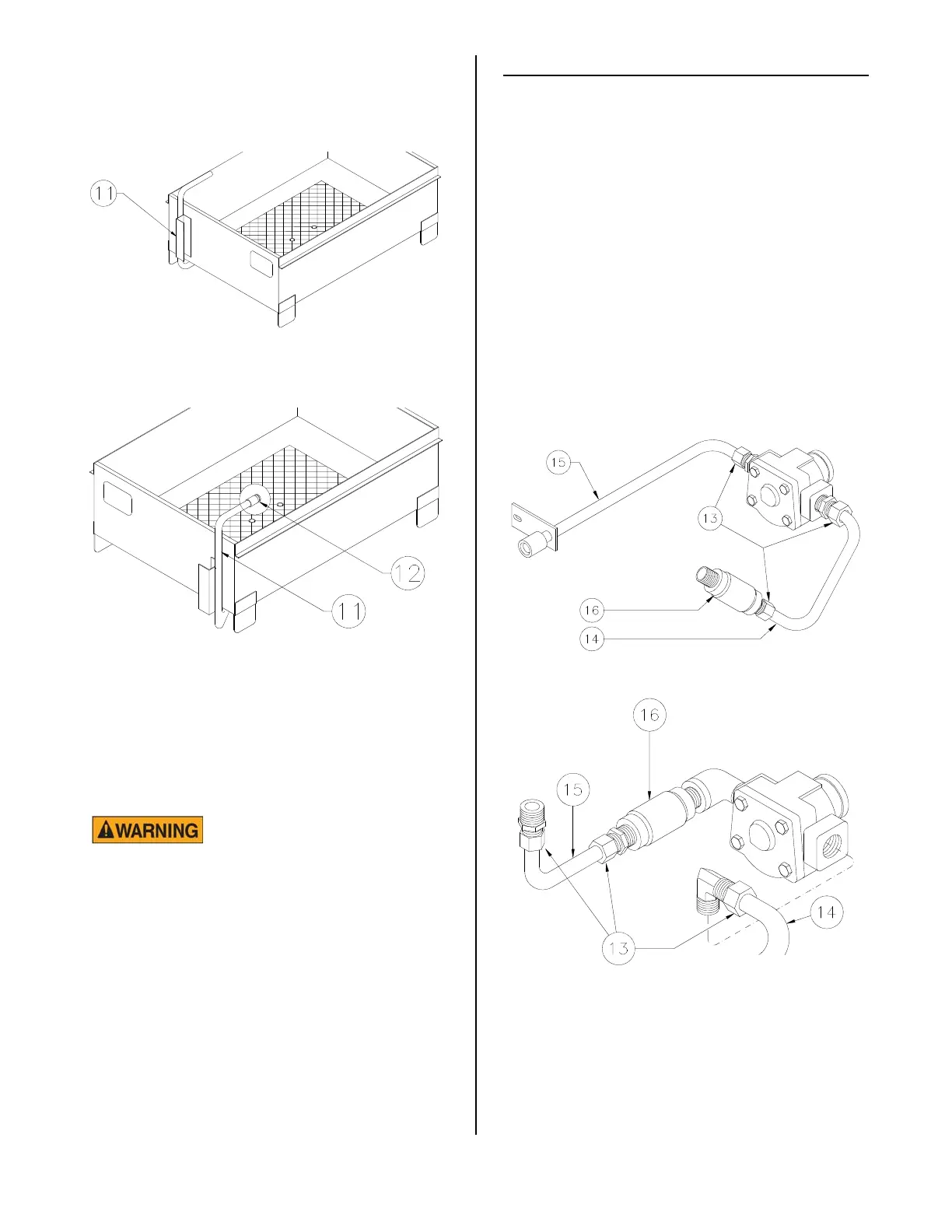 11

12

11

WARNING

15

13

16

14

16

15

14

13