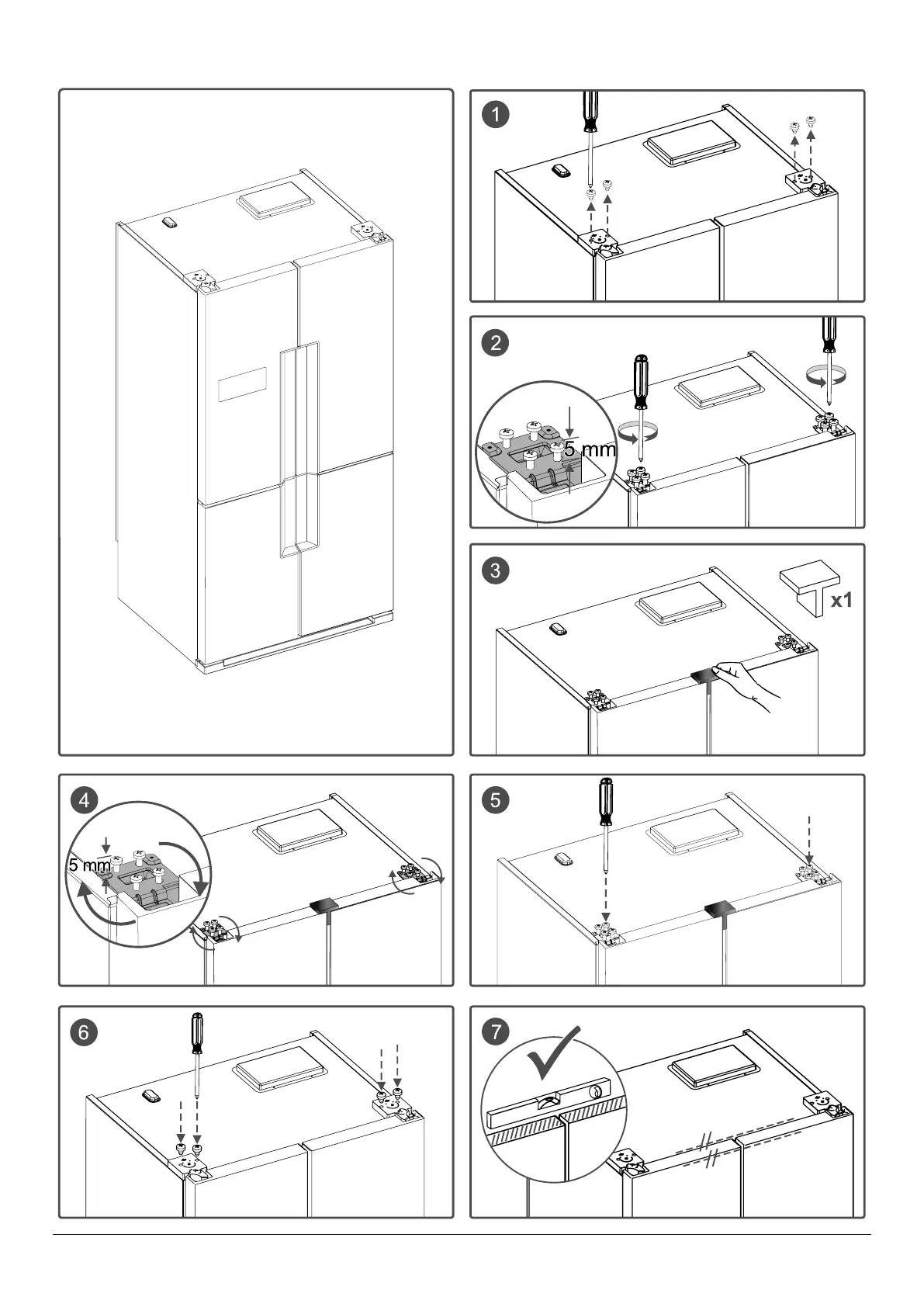 1

2

5 mm

3

x1

4

5 mm

5

6

7