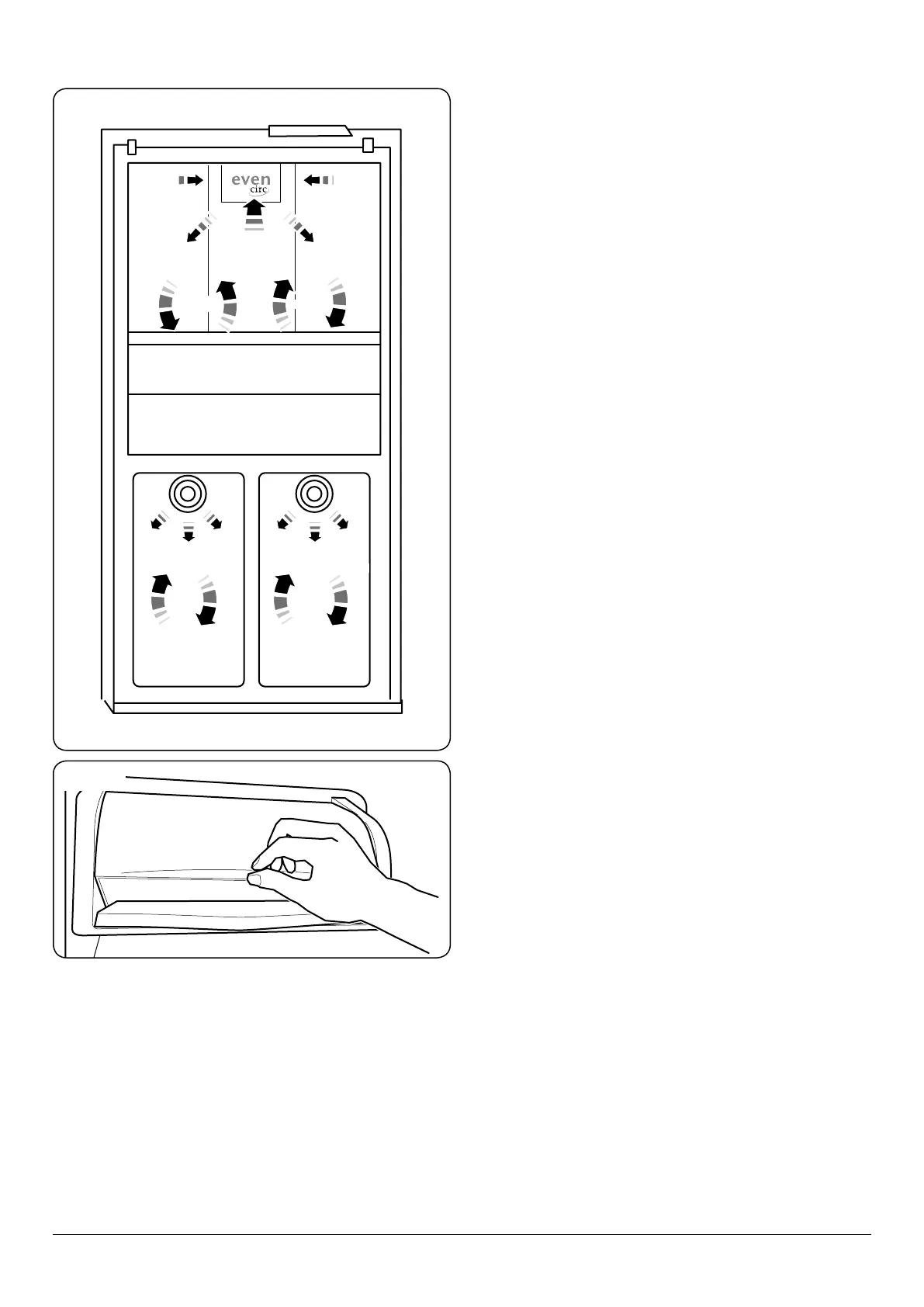 even circ