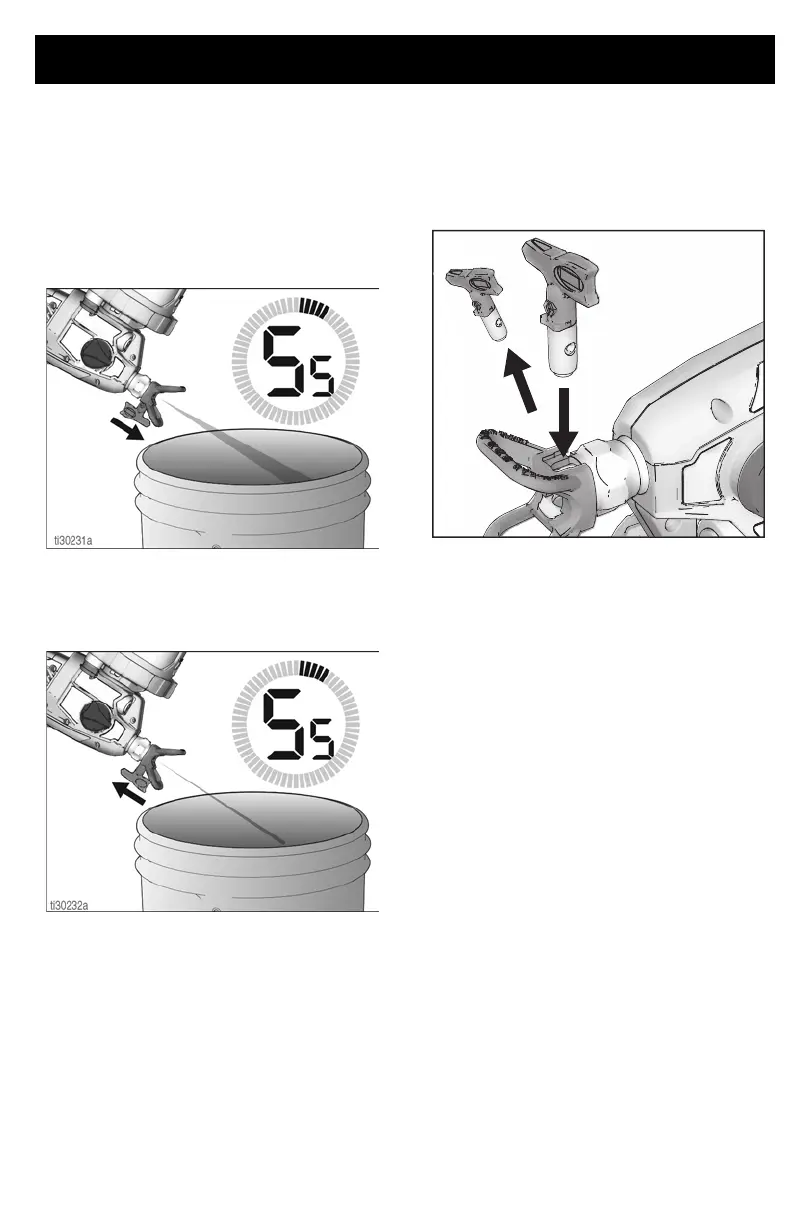 5s

ti30231a

5s

ti30232a