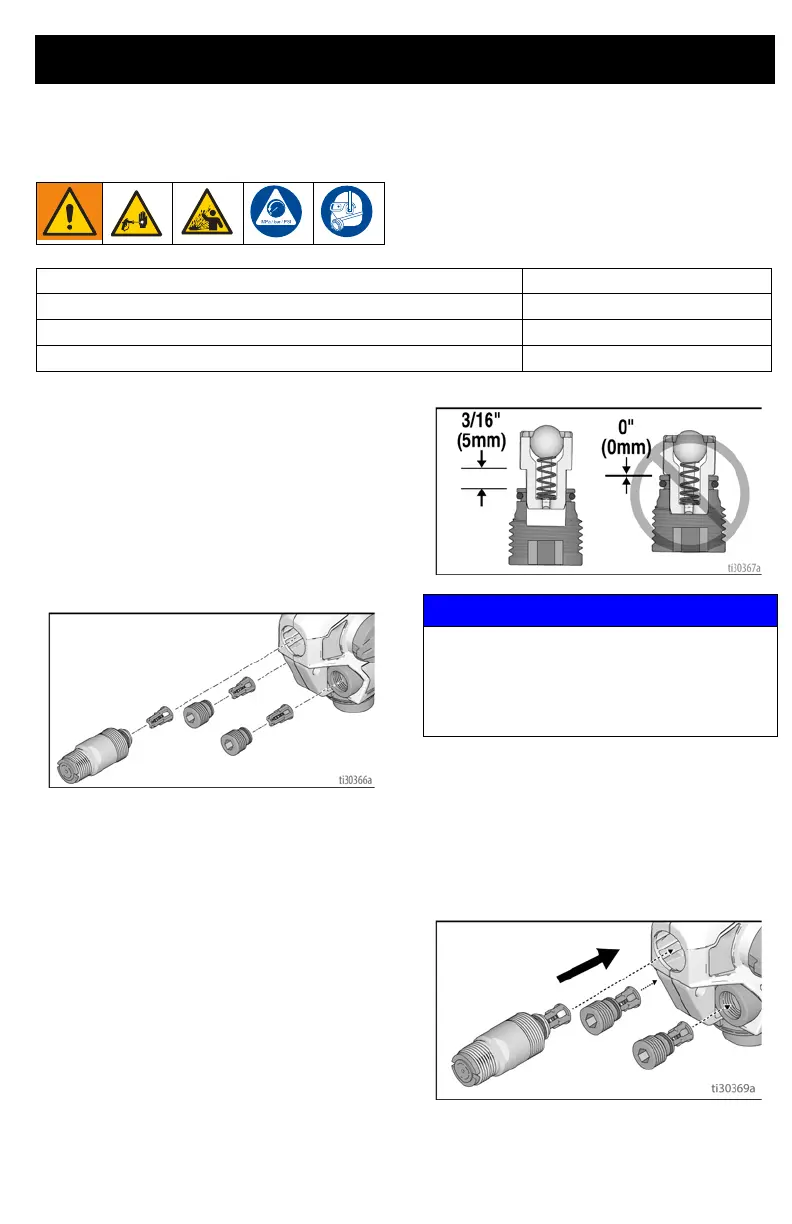 3/16"
(5mm)

0"
(0mm)

ti30367a

ti30366a

ti30369a