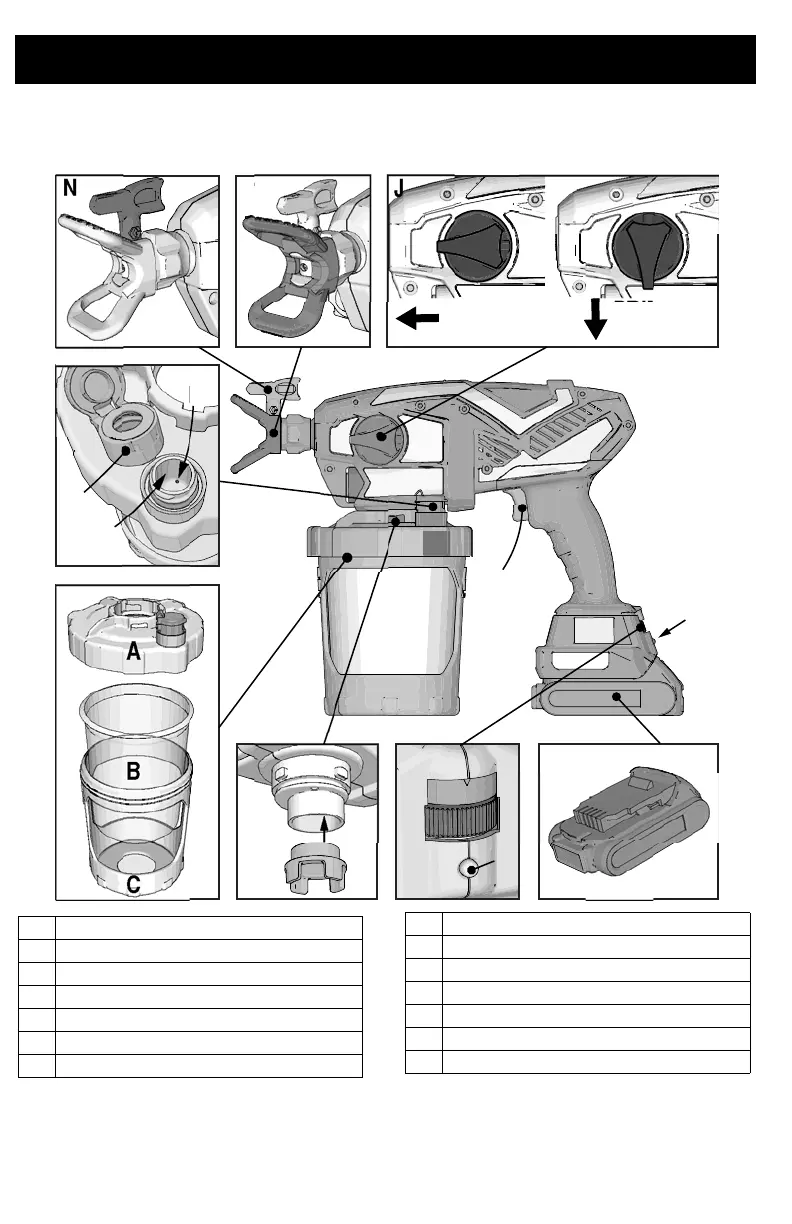 N

J

A

B

C