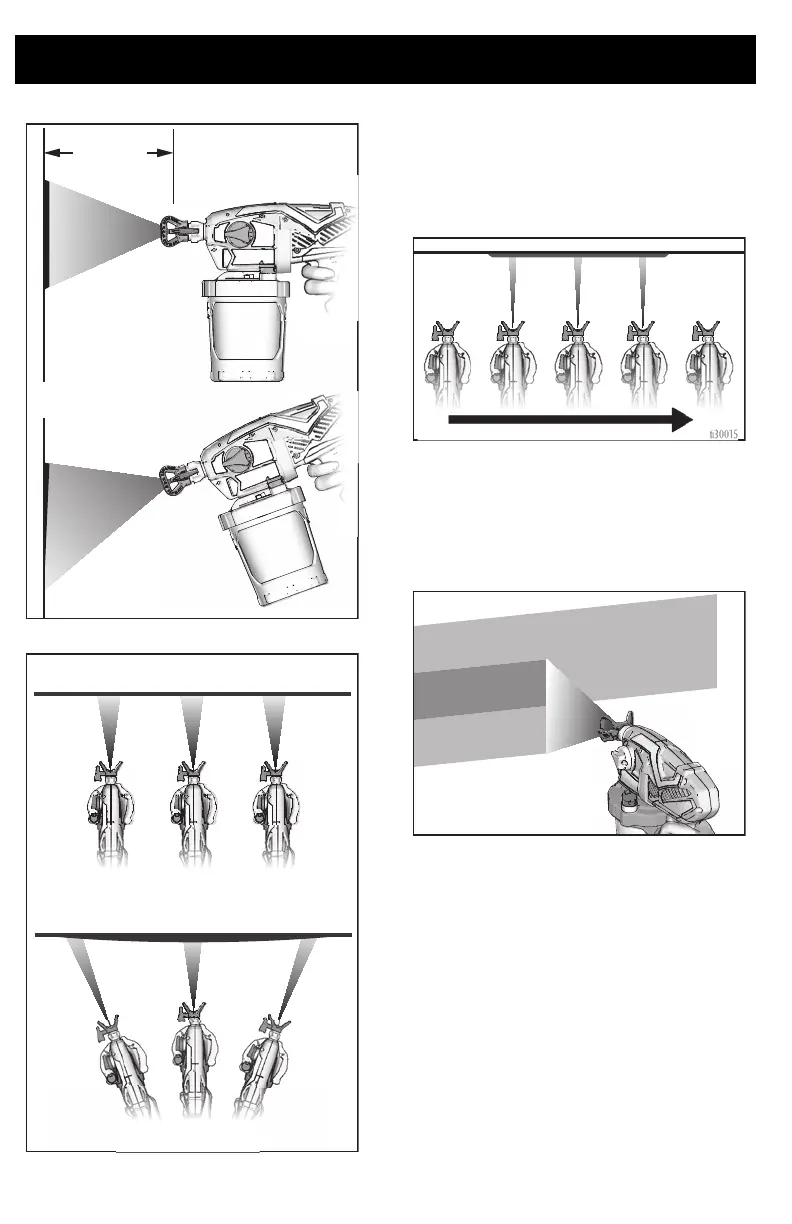 ti30015