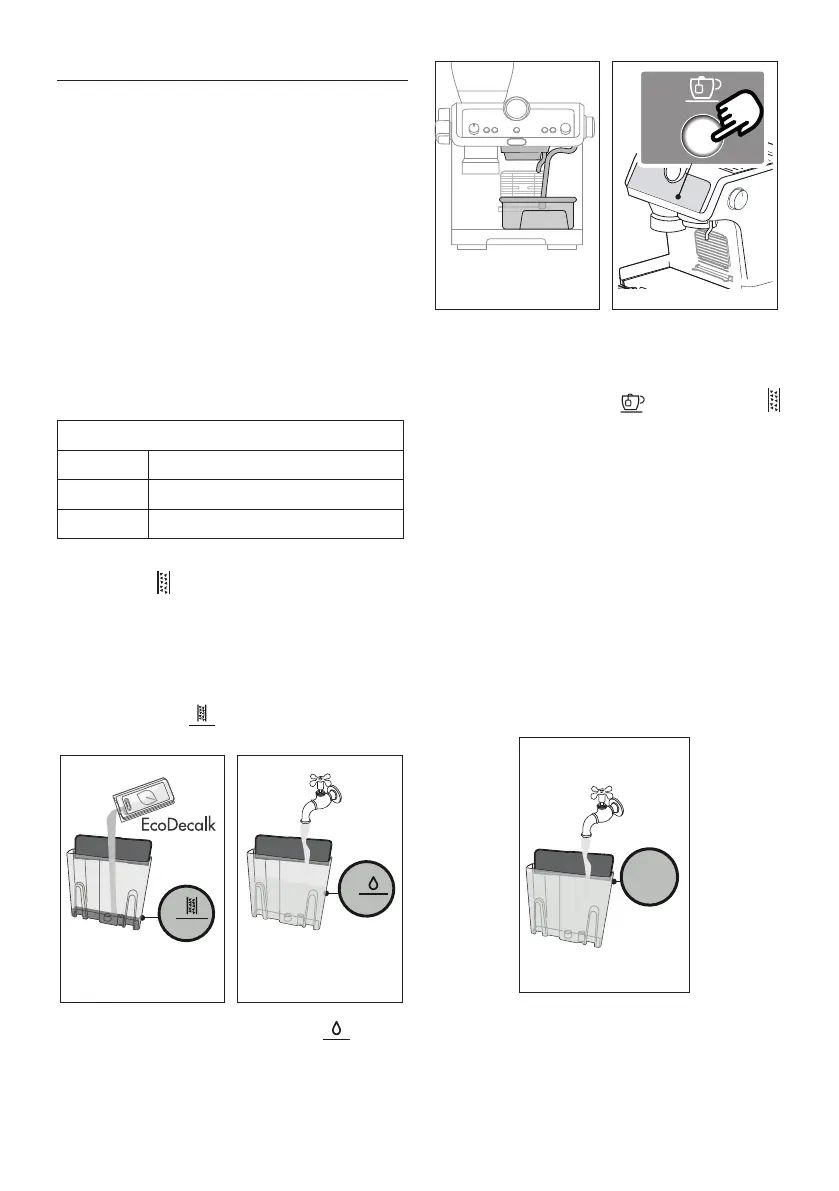 EcoDecalk