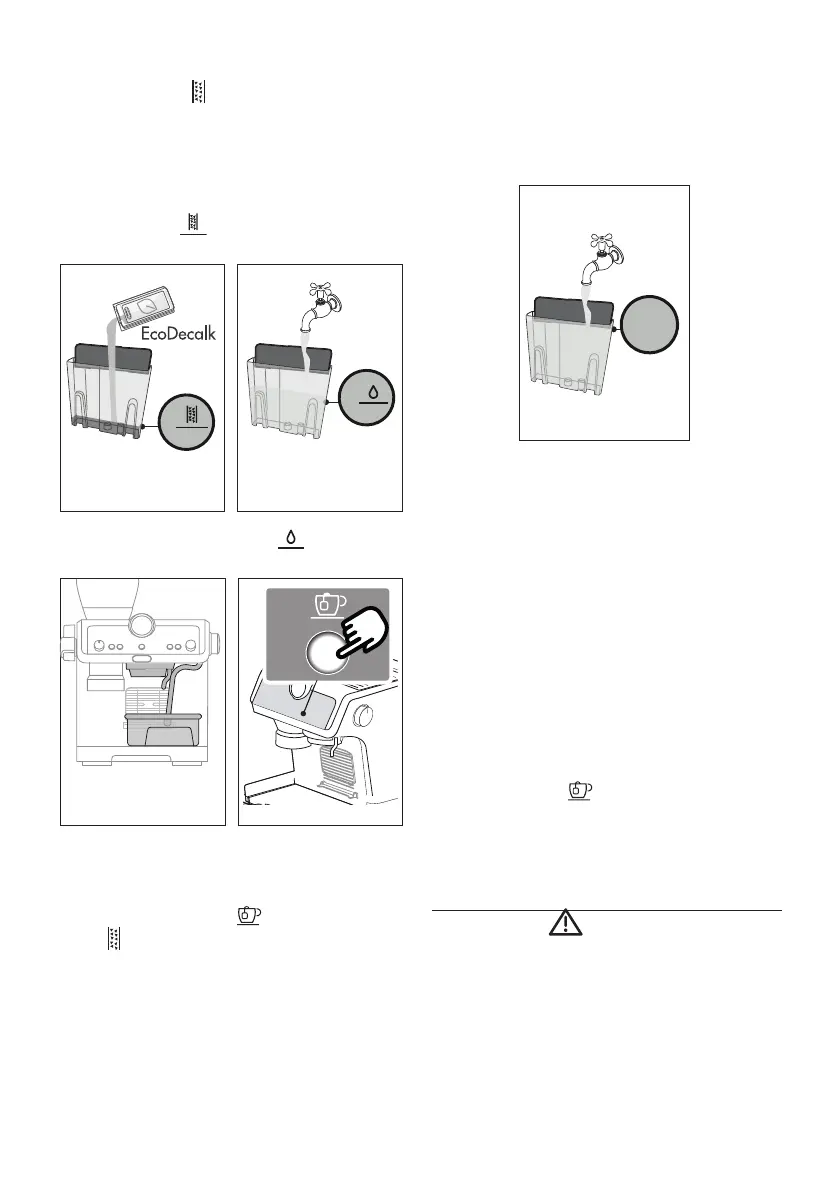 EcoDecalk