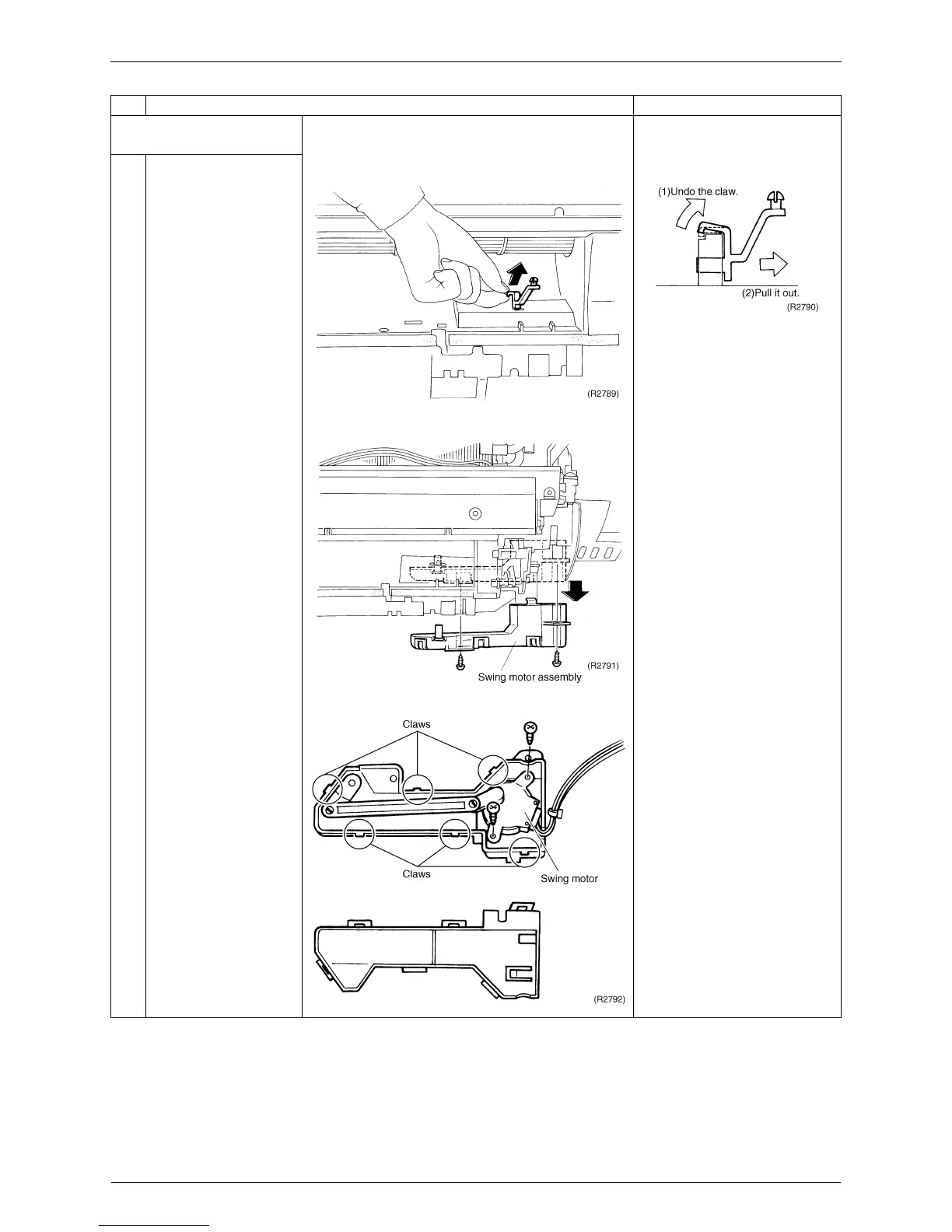 (1)Undo the claw.

(2)Pull it out.

(R2790)

(R2789)

(R2791)

Swing motor assembly

Claws

Claws

Swing motor

(R2792)