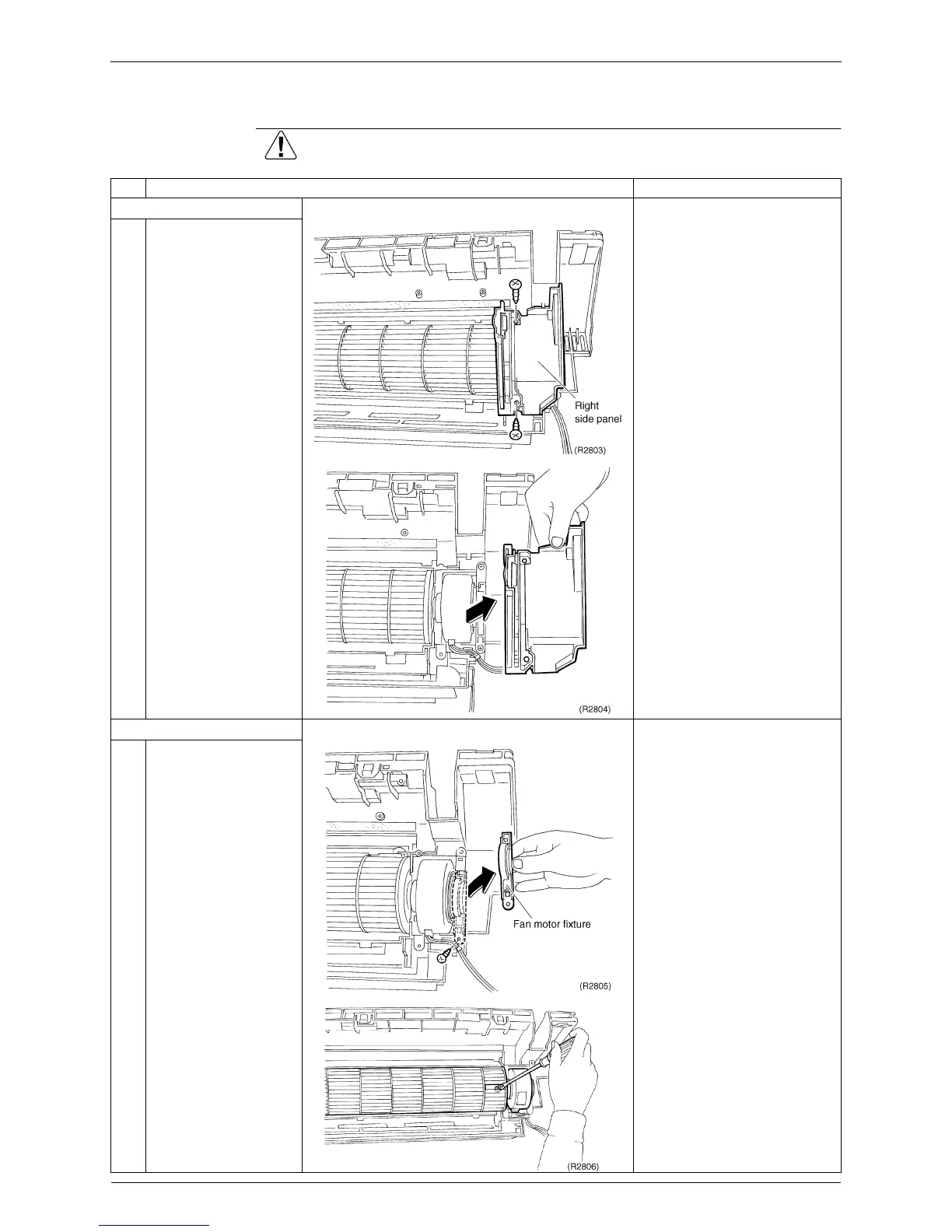 Right side panel

(R2803)

(R2804)

Fan motor fixture

(R2805)

(R2806)