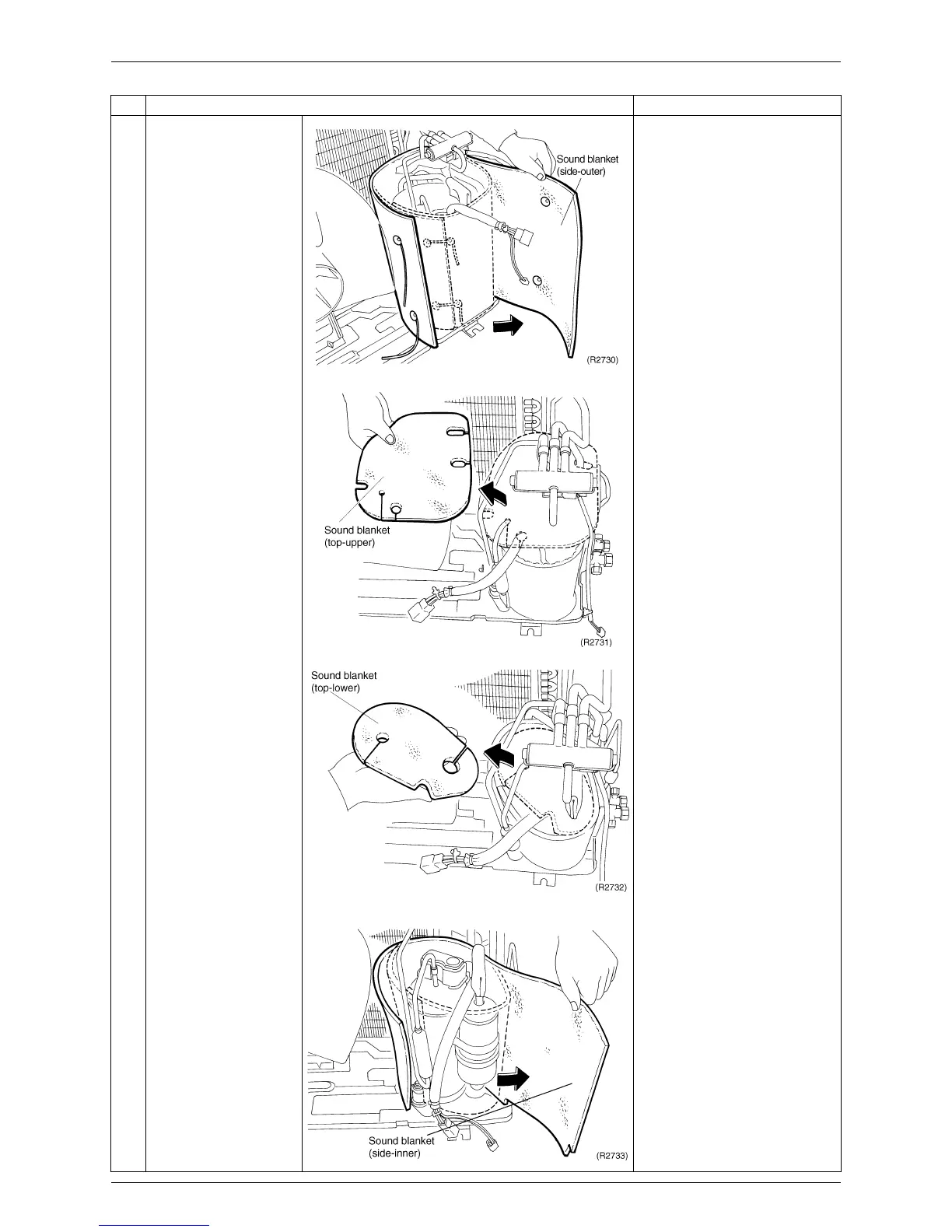 Sound blanket (side-outer)

(R2730)

Sound blanket (top-upper)

(R2731)

Sound blanket (top-lower)

(R2732)

Sound blanket (side-inner)

(R2733)