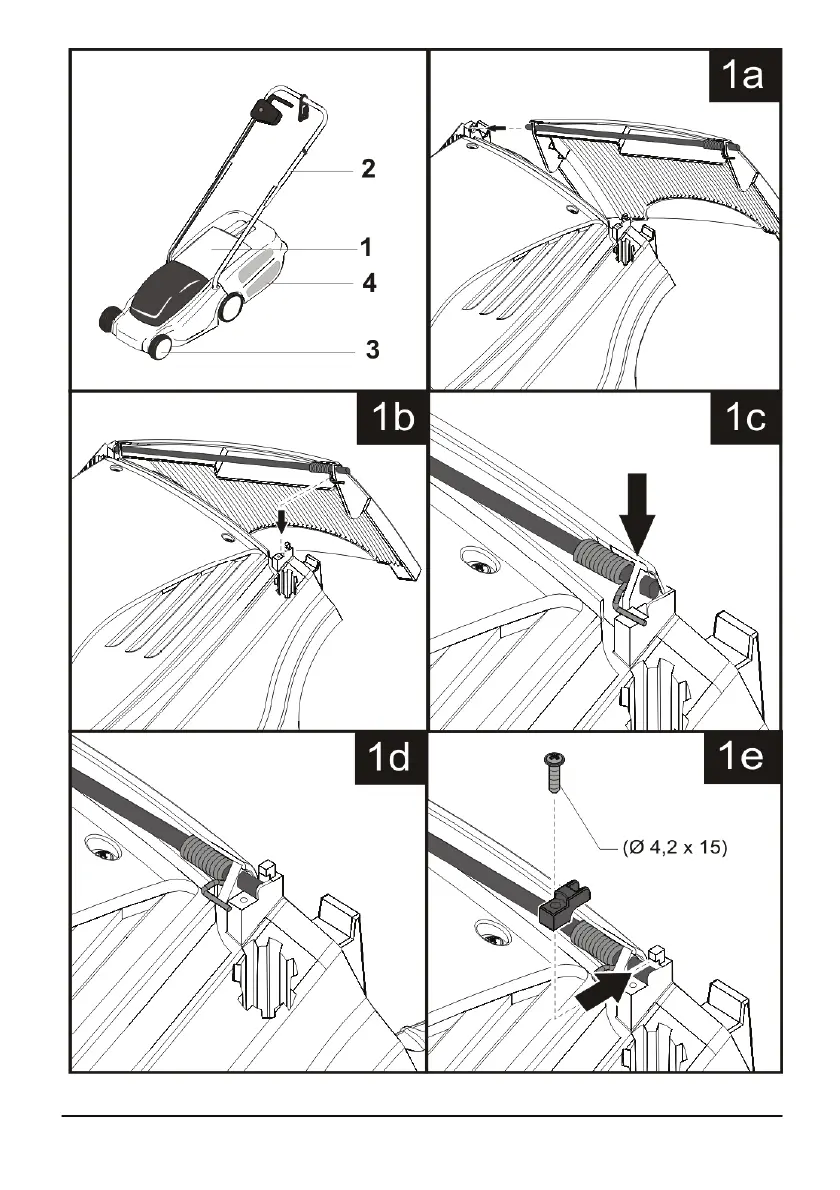 2
1
4
3

1a

1b

1c

1d

1e

(Ø 4,2 x 15)