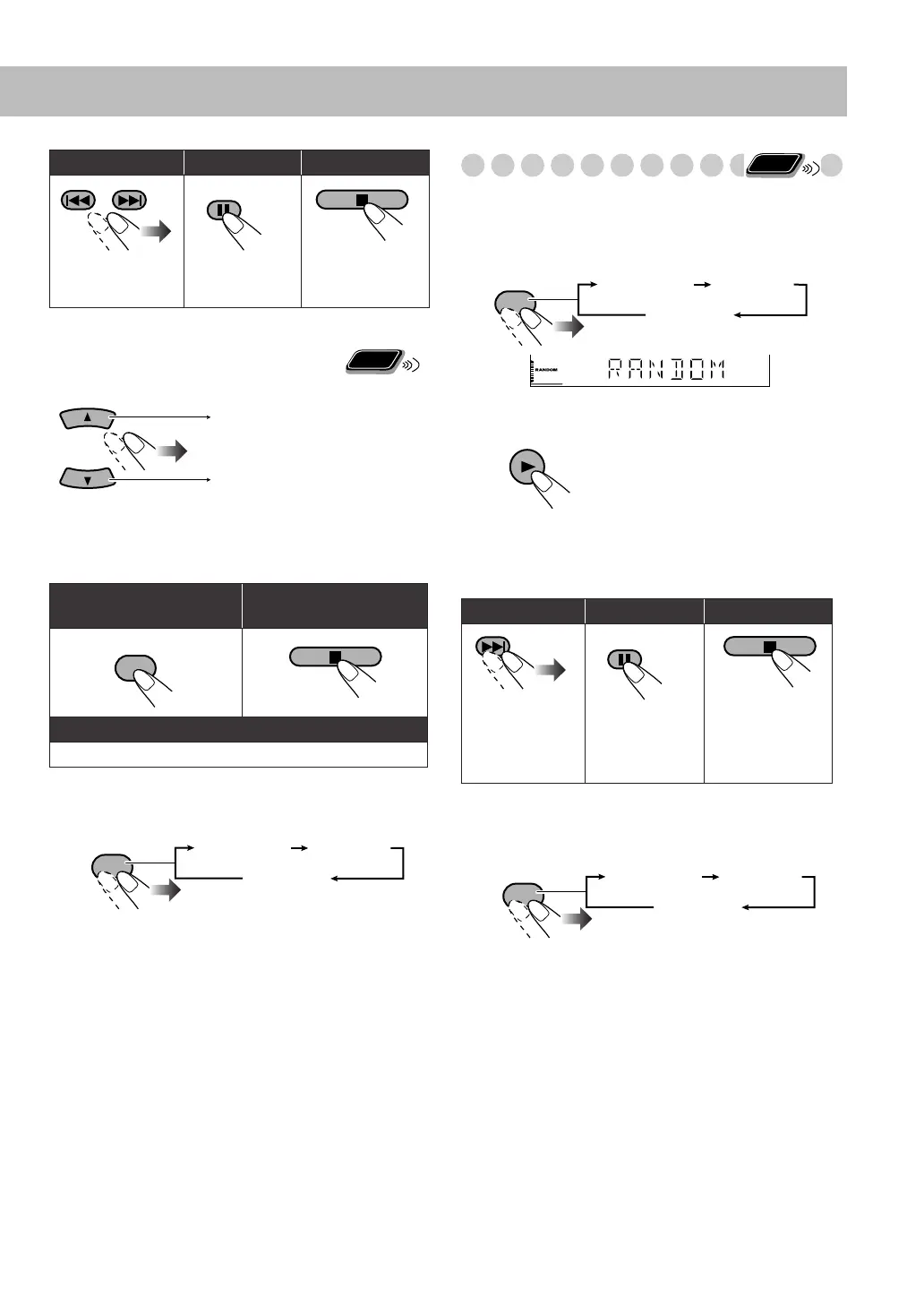 RANDOM

RANDOM