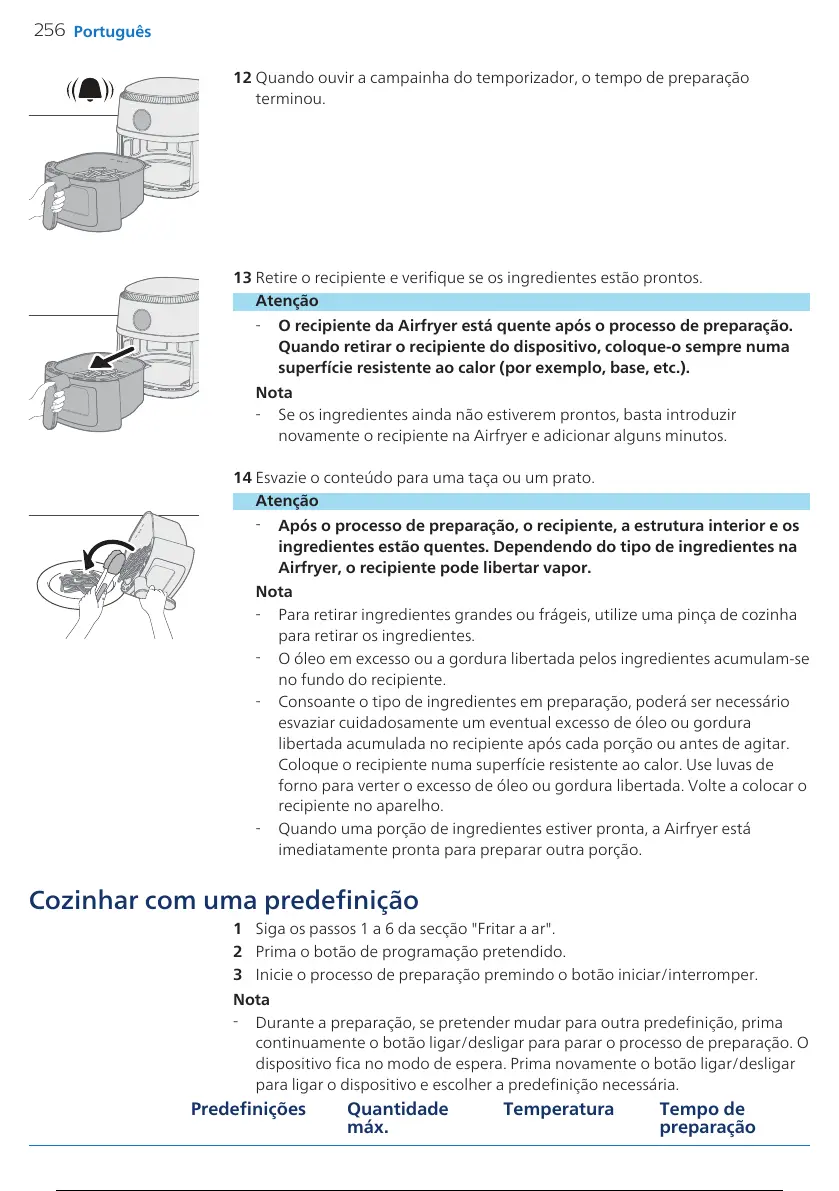 256 Português

12 Quando ouvir a campainha do temporizador, o tempo de preparação terminou.

13 Retire o recipiente e verifique se os ingredientes estão prontos.

Atenção

- O recipiente da Airfryer está quente após o processo de preparação. Quando retirar o recipiente do dispositivo, coloque-o sempre numa superfície resistente ao calor (por exemplo, base, etc.).

Nota

- Se os ingredientes ainda não estiverem prontos, basta introduzir novamente o recipiente na Airfryer e adicionar alguns minutos.

14 Esvazie o conteúdo para uma taça ou um prato.

Atenção

- Após o processo de preparação, o recipiente, a estrutura interior e os ingredientes estão quentes. Dependendo do tipo de ingredientes na Airfryer, o recipiente pode libertar vapor.

Nota

- Para retirar ingredientes grandes ou frágeis, utilize uma pinça de cozinha para retirar os ingredientes.
- O óleo em excesso ou a gordura libertada pelos ingredientes acumulam-se no fundo do recipiente.
- Consoante o tipo de ingredientes em preparação, poderá ser necessário esvaziar cuidadosamente um eventual excesso de óleo ou gordura libertada acumulada no recipiente após cada porção ou antes de agitar. Coloque o recipiente numa superfície resistente ao calor. Use luvas de forno para verter o excesso de óleo ou gordura libertada. Volte a colocar o recipiente no aparelho.
- Quando uma porção de ingredientes estiver pronta, a Airfryer está imediatamente pronta para preparar outra porção.

Cozinhar com uma predefinição

1 Siga os passos 1 a 6 da secção "Fritar a ar".
2 Prima o botão de programação pretendido.
3 Inicie o processo de preparação premindo o botão iniciar/interromper.

Nota

- Durante a preparação, se pretender mudar para outra predefinição, prima continuamente o botão ligar/desligar para parar o processo de preparação. O dispositivo fica no modo de espera. Prima novamente o botão ligar/desligar para ligar o dispositivo e escolher a predefinição necessária.

| Predefinições | Quantidade máx. | Temperatura | Tempo de preparação |
|---|---|---|---|