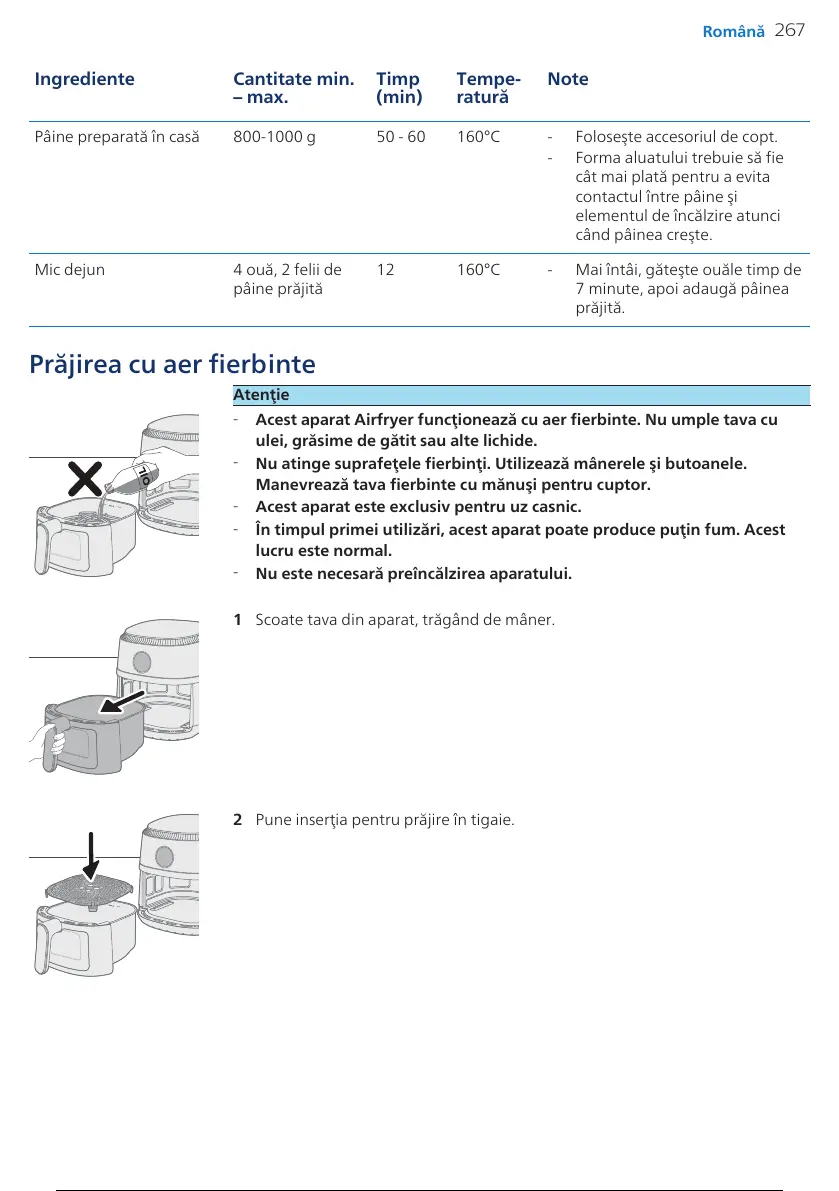 Română 267

| Ingrediente | Cantitate min. – max. | Timp (min) | Temperatură | Note |
|---|---|---|---|---|
| Pâine preparată în casă | 800-1000 g | 50 - 60 | 160°C | - Foloseşte accesoriul de copt. - Forma aluatului trebuie să fie cât mai plată pentru a evita contactul între pâine şi elementul de încălzire atunci când pâinea creşte. |
| Mic dejun | 4 ouă, 2 felii de pâine prăjită | 12 | 160°C | - Mai întâi, găteşte ouăle timp de 7 minute, apoi adaugă pâinea prăjită. |

Prăjirea cu aer fierbinte

Atenţie

- Acest aparat Airfryer funcţionează cu aer fierbinte. Nu umple tava cu ulei, grăsime de gătit sau alte lichide.
- Nu atinge suprafeţele fierbinţi. Utilizează mânerele şi butoanele. Manevrează tava fierbinte cu mănuşi pentru cuptor.
- Acest aparat este exclusiv pentru uz casnic.
- În timpul primei utilizări, acest aparat poate produce puţin fum. Acest lucru este normal.
- Nu este necesară preîncălzirea aparatului.

OIL

1 Scoate tava din aparat, trăgând de mâner.

2 Pune inserţia pentru prăjire în tigaie.